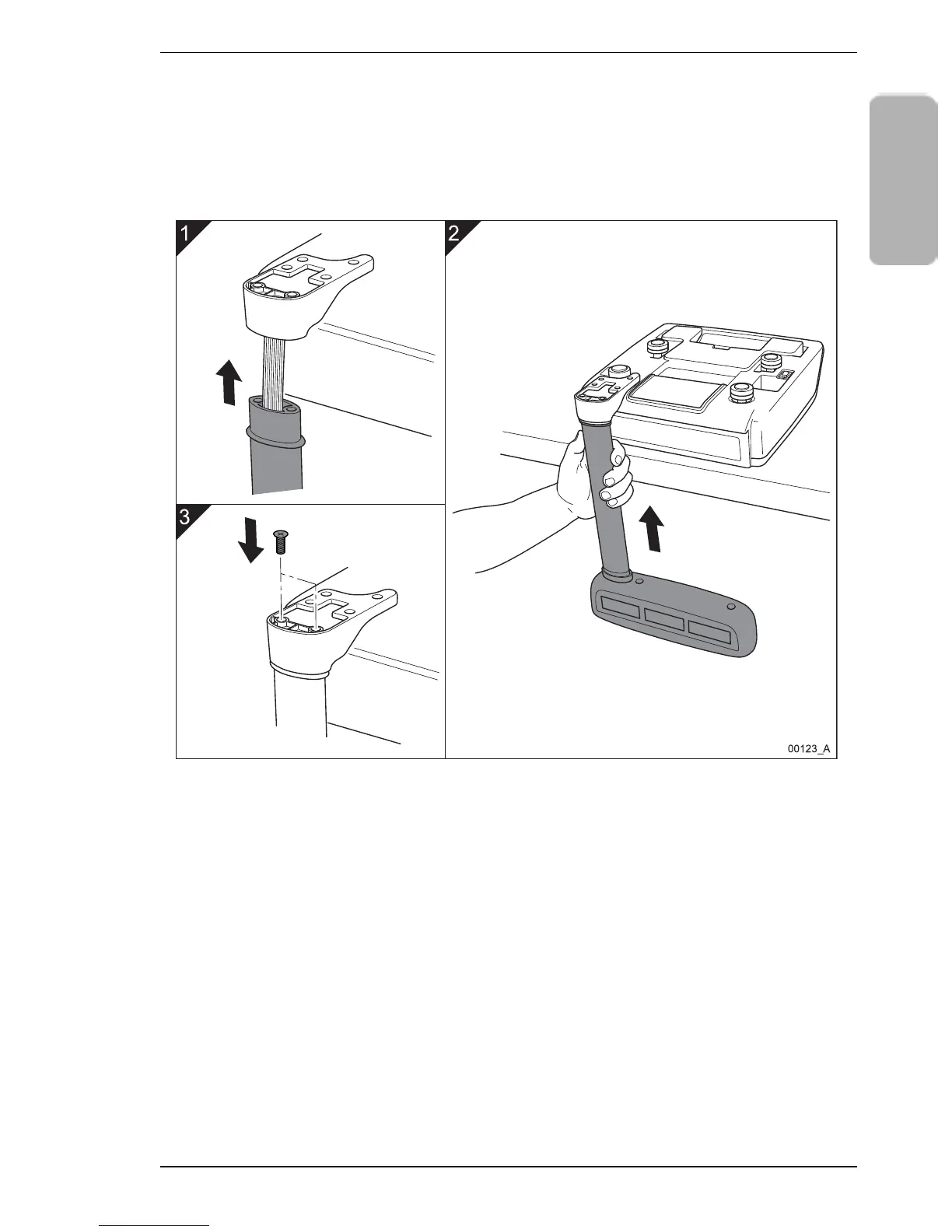 1

2

3

00123_A