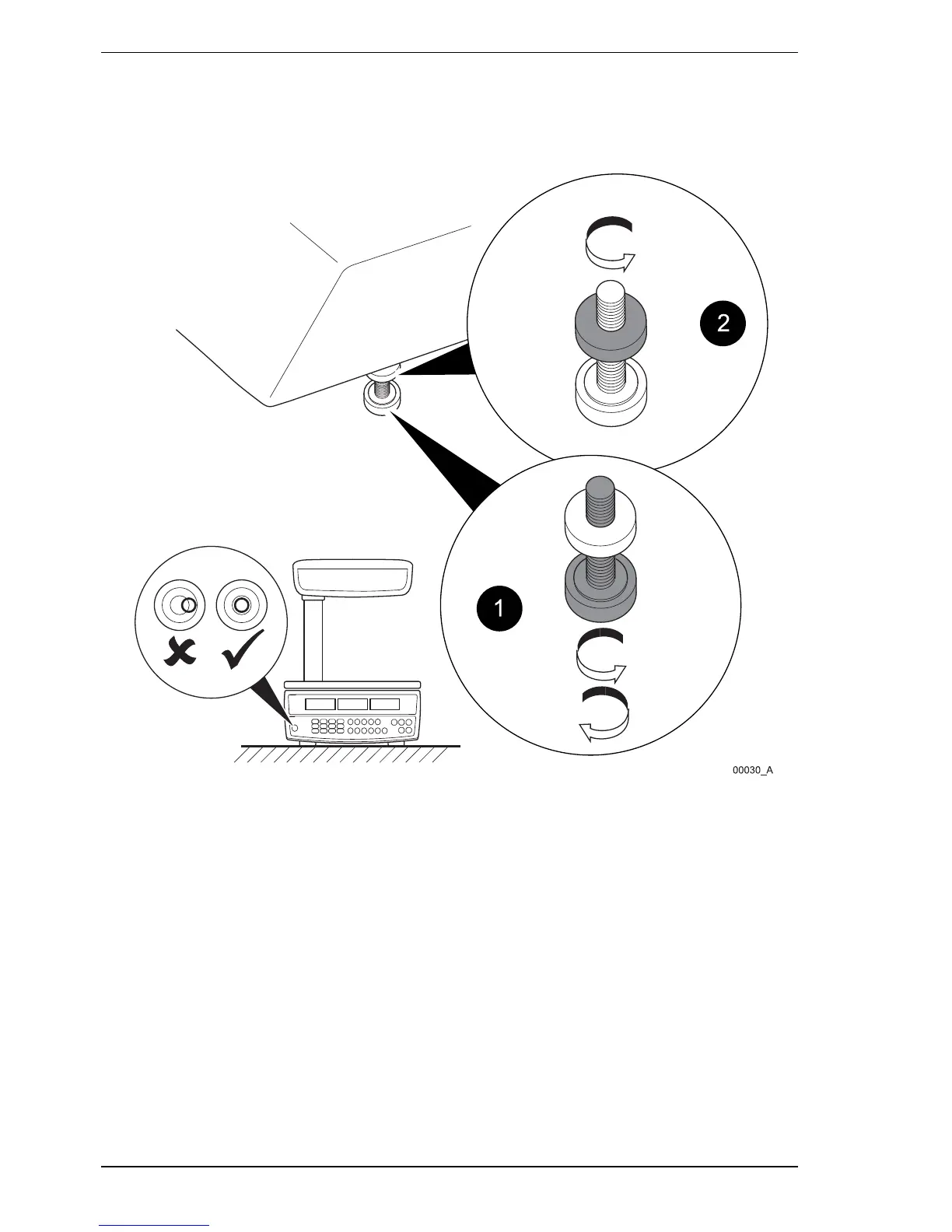 2

1

00030_A