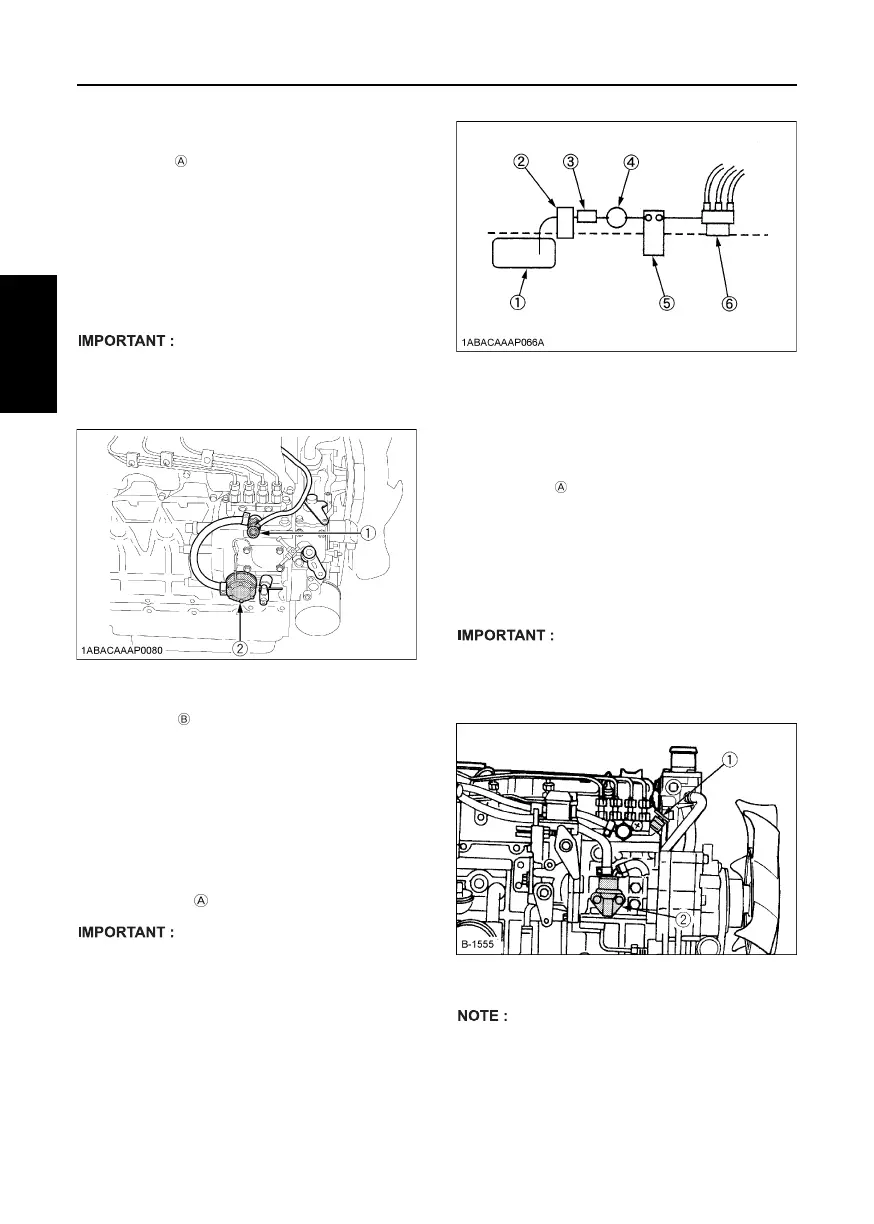 Ⓐ

IMPORTANT :

①

②

1ABACAAAP0080

Ⓑ

Ⓐ

IMPORTANT :

②

③

④

①

⑤

⑥

1ABACAAAP066A

Ⓐ

IMPORTANT :

①

②

B-1555

NOTE :