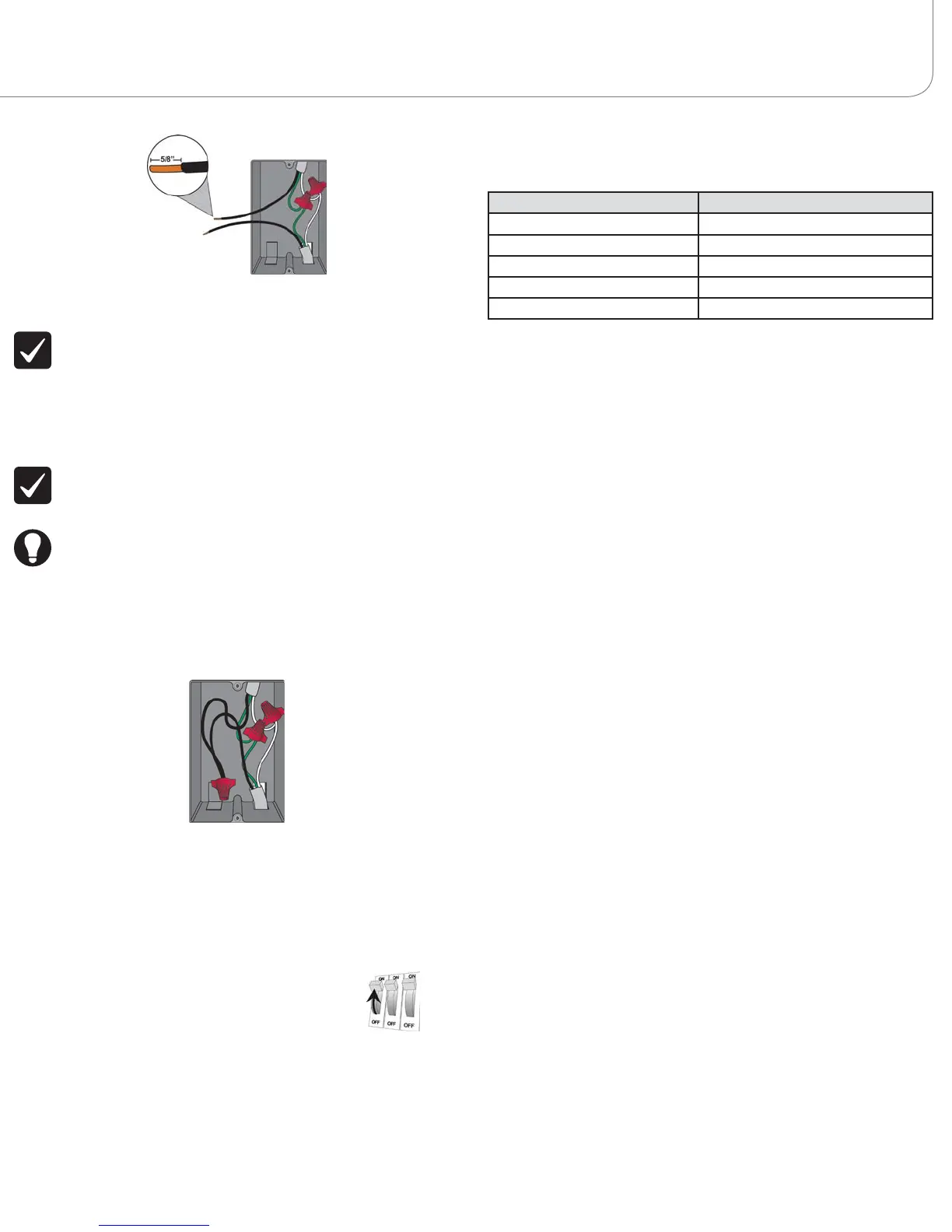 5/8"

ON ON ON
OFF OFF OFF