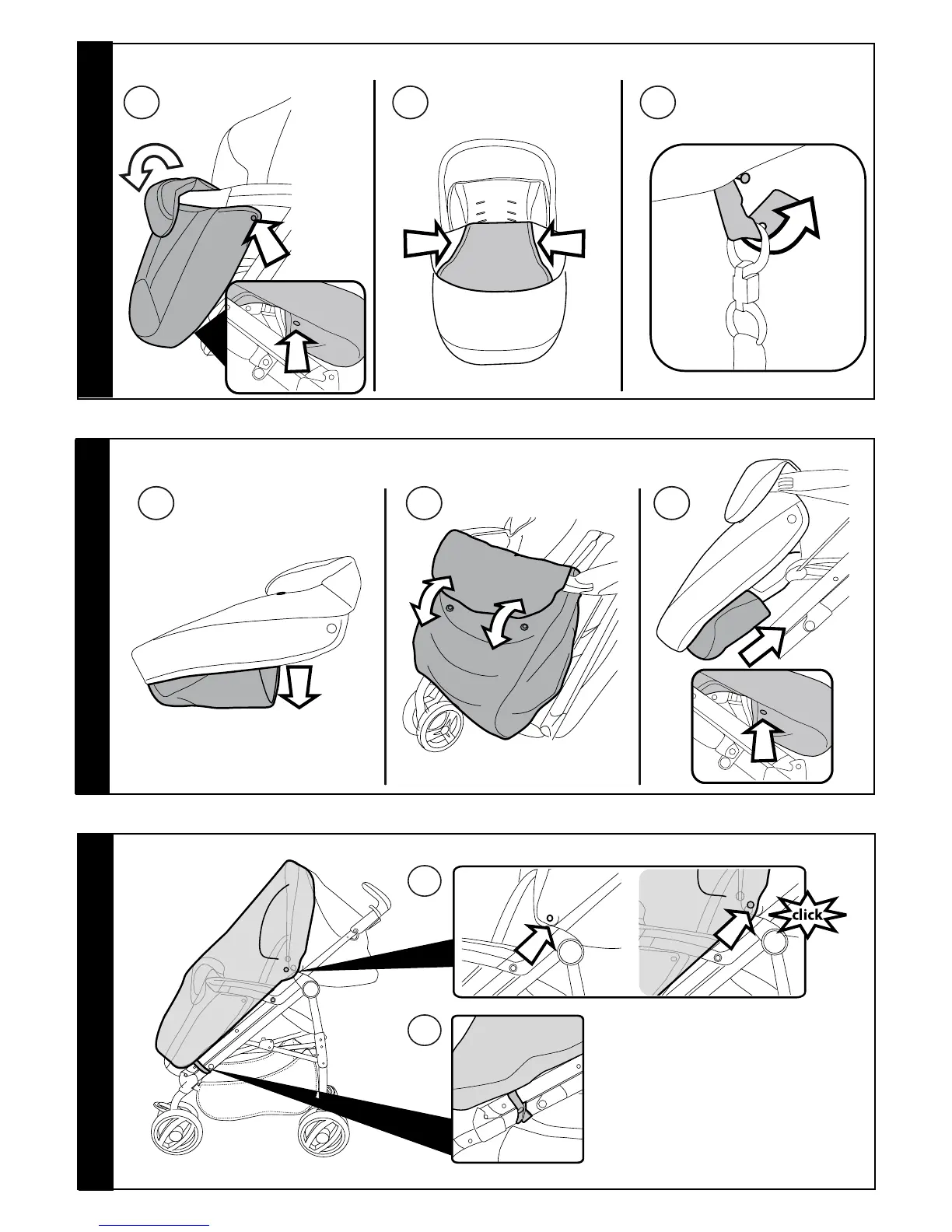 click