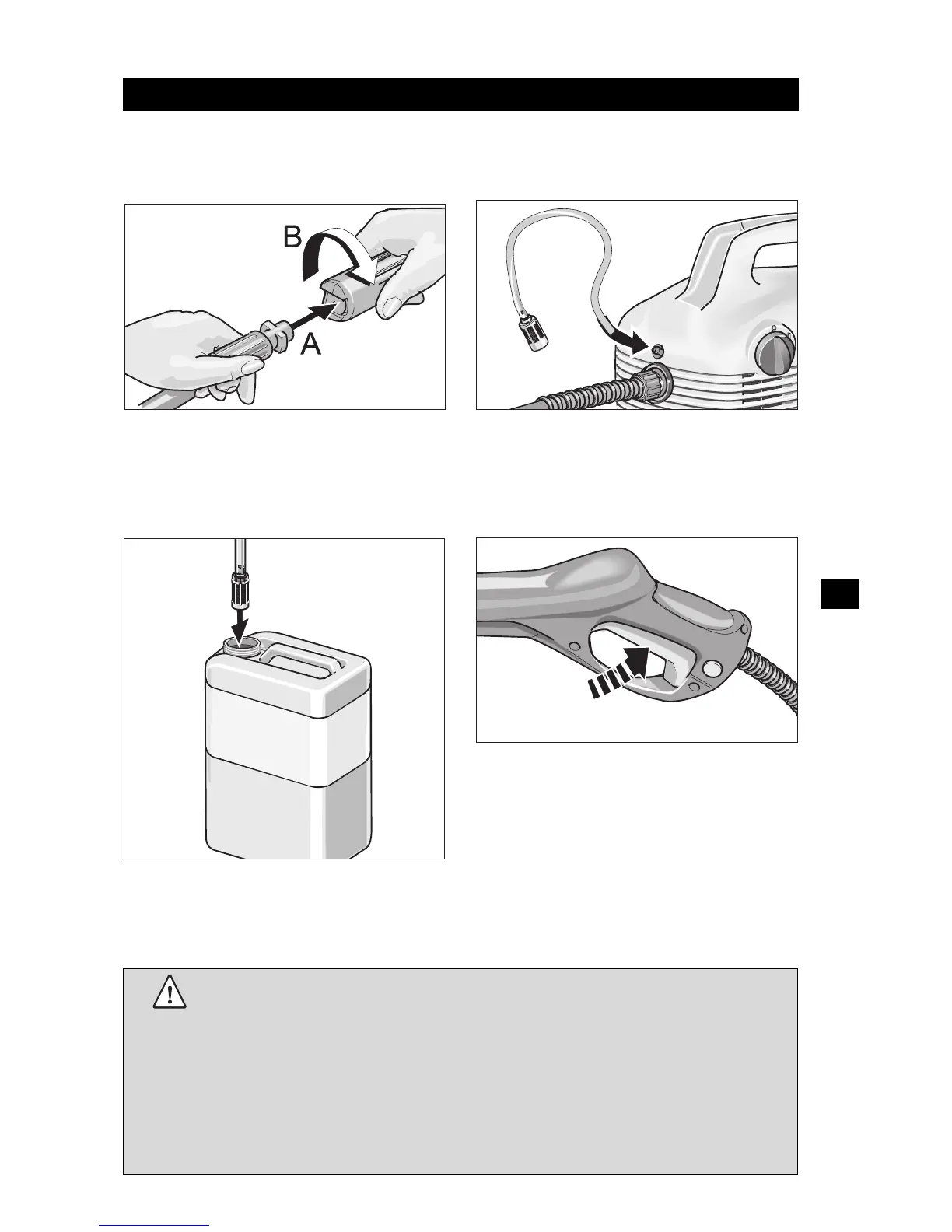 B

A