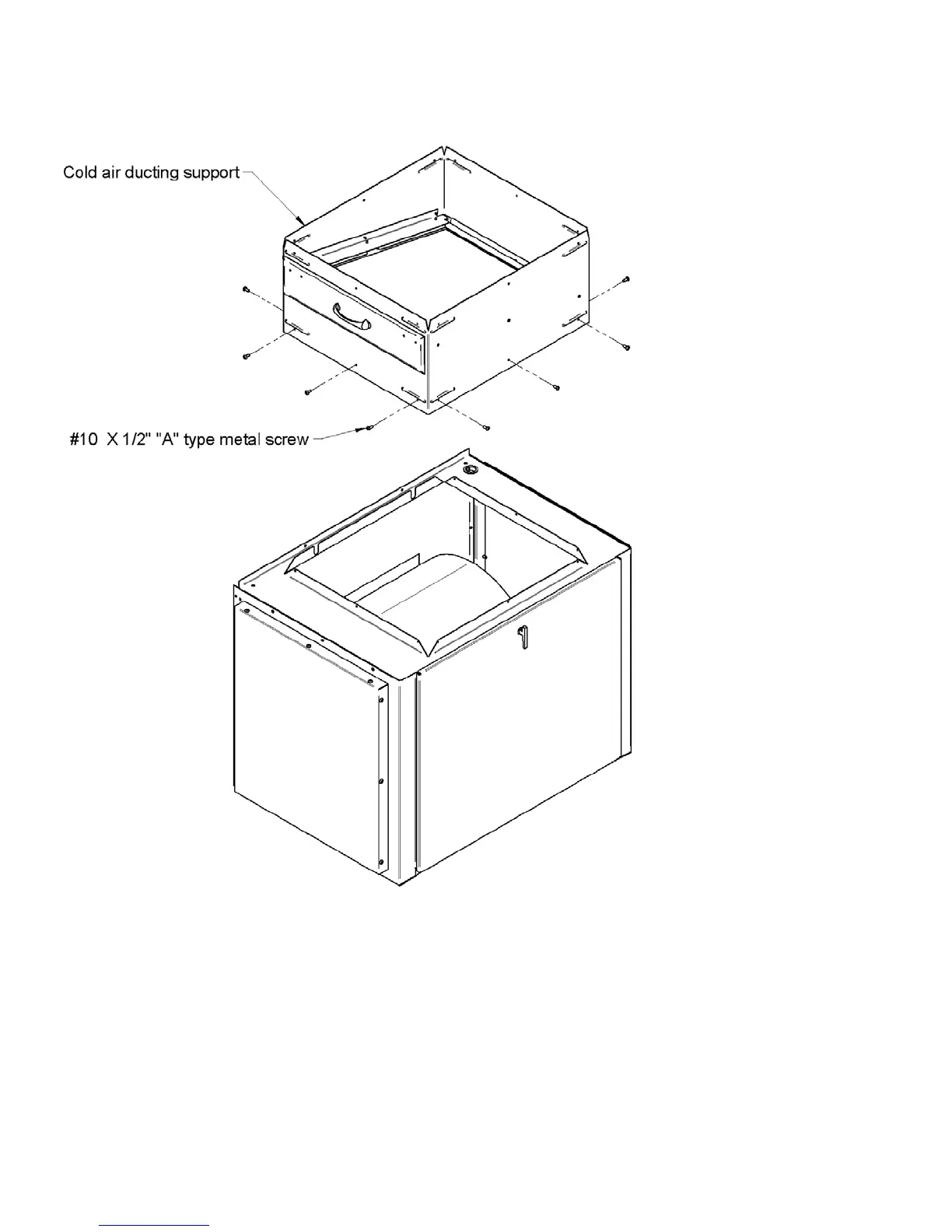 Cold air ducting support

#10 X 1/2" "A" type metal screw