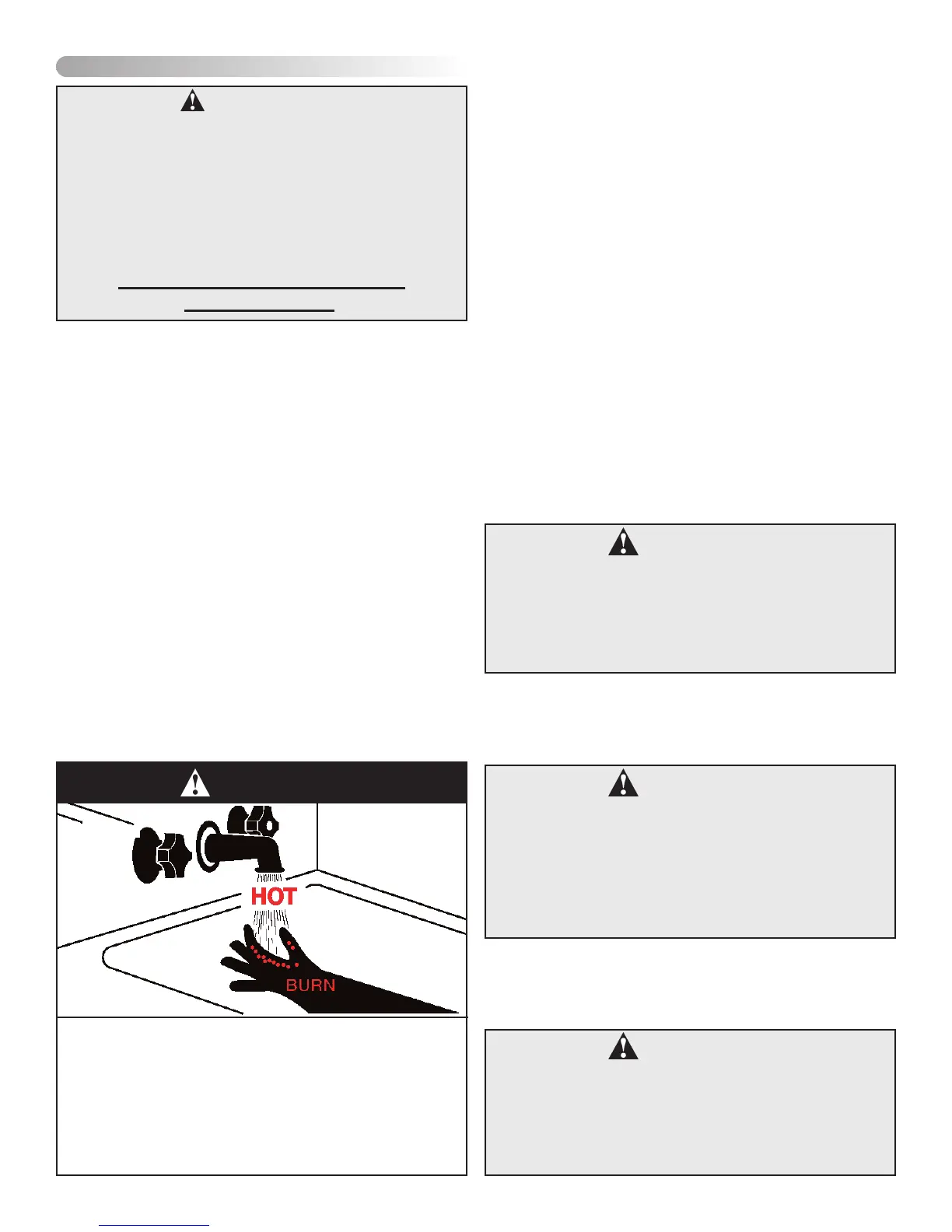 HOT

BURN