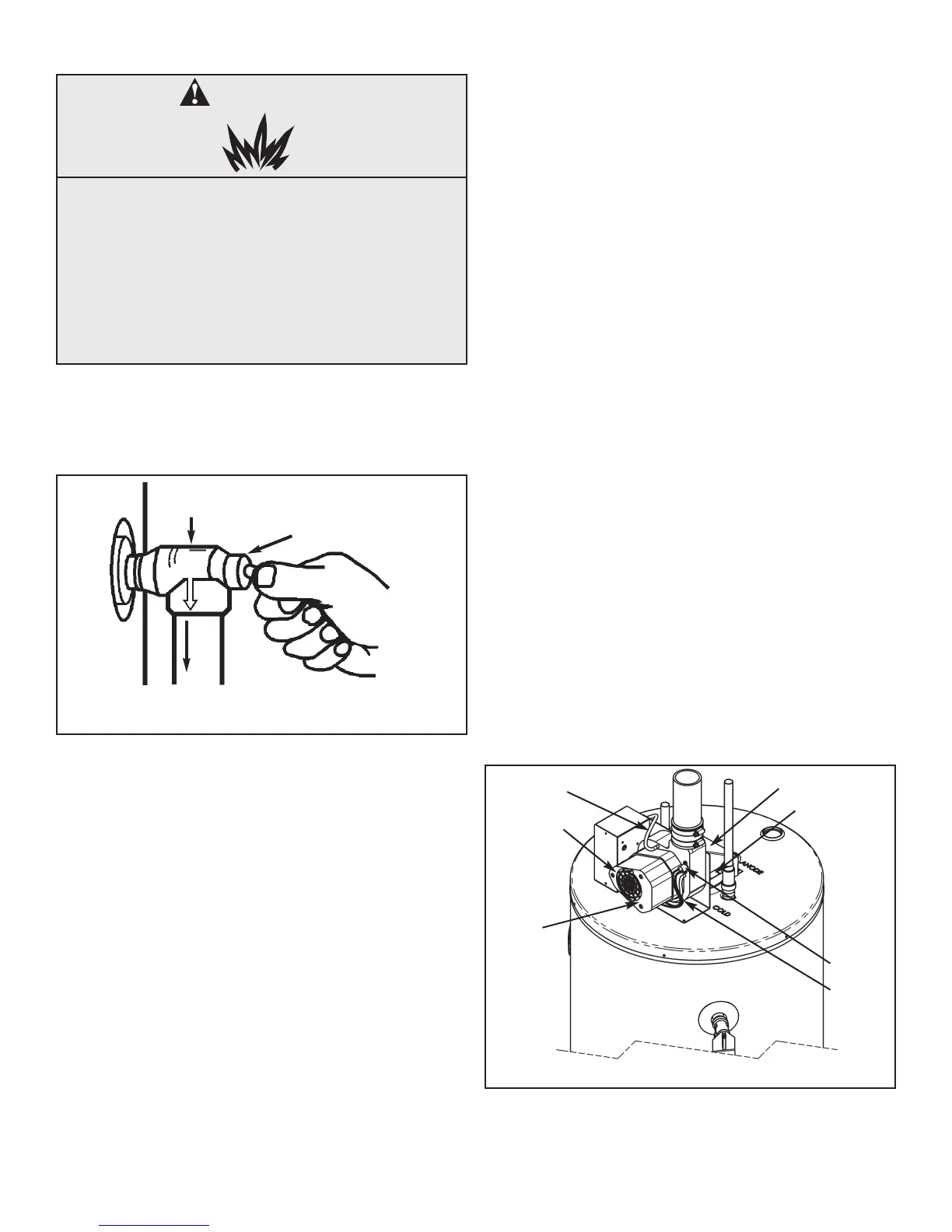 ANODE

COLD