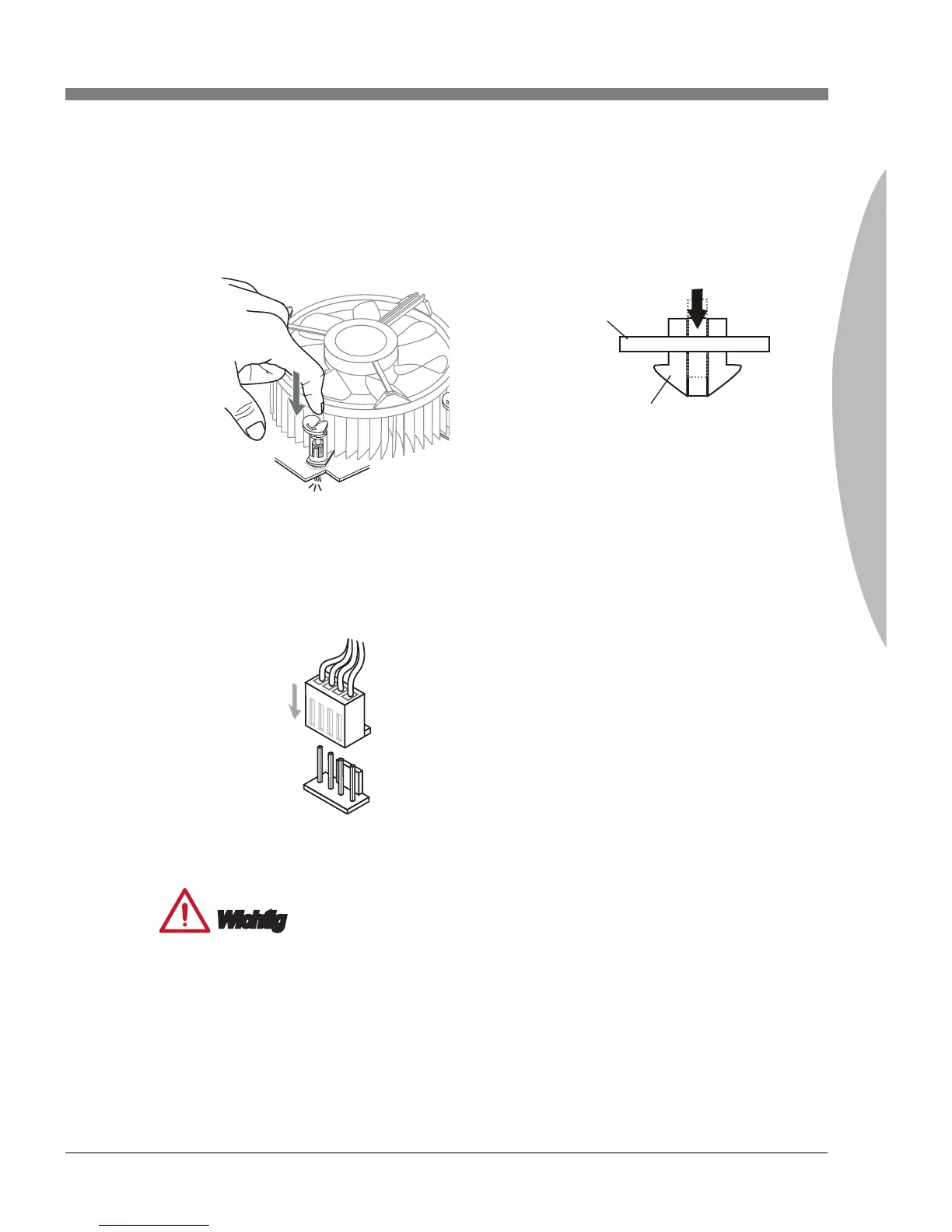 Wichtig