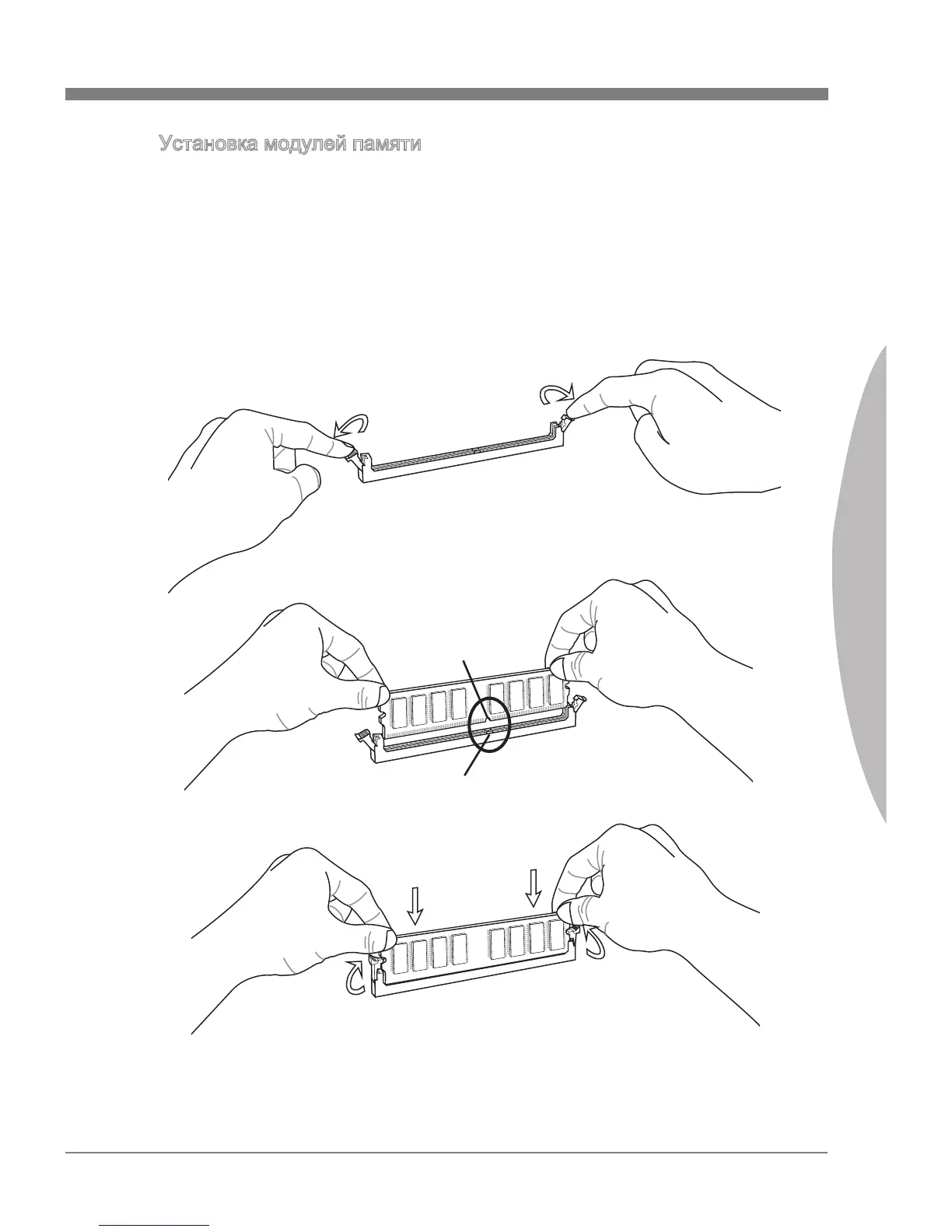 Установка модулей памяти