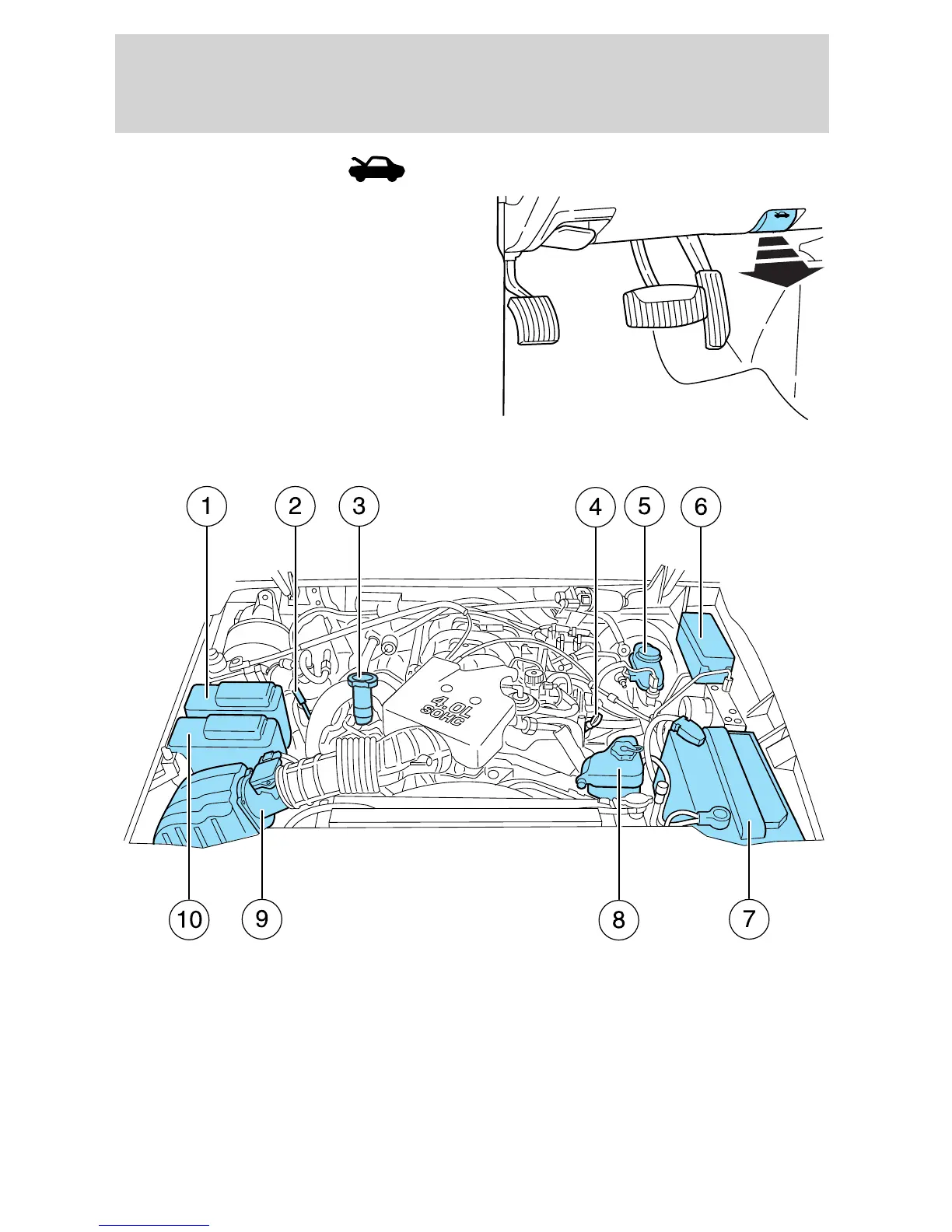 1
2
3
4
5
6
4.0L SOHC
10
9
8
7