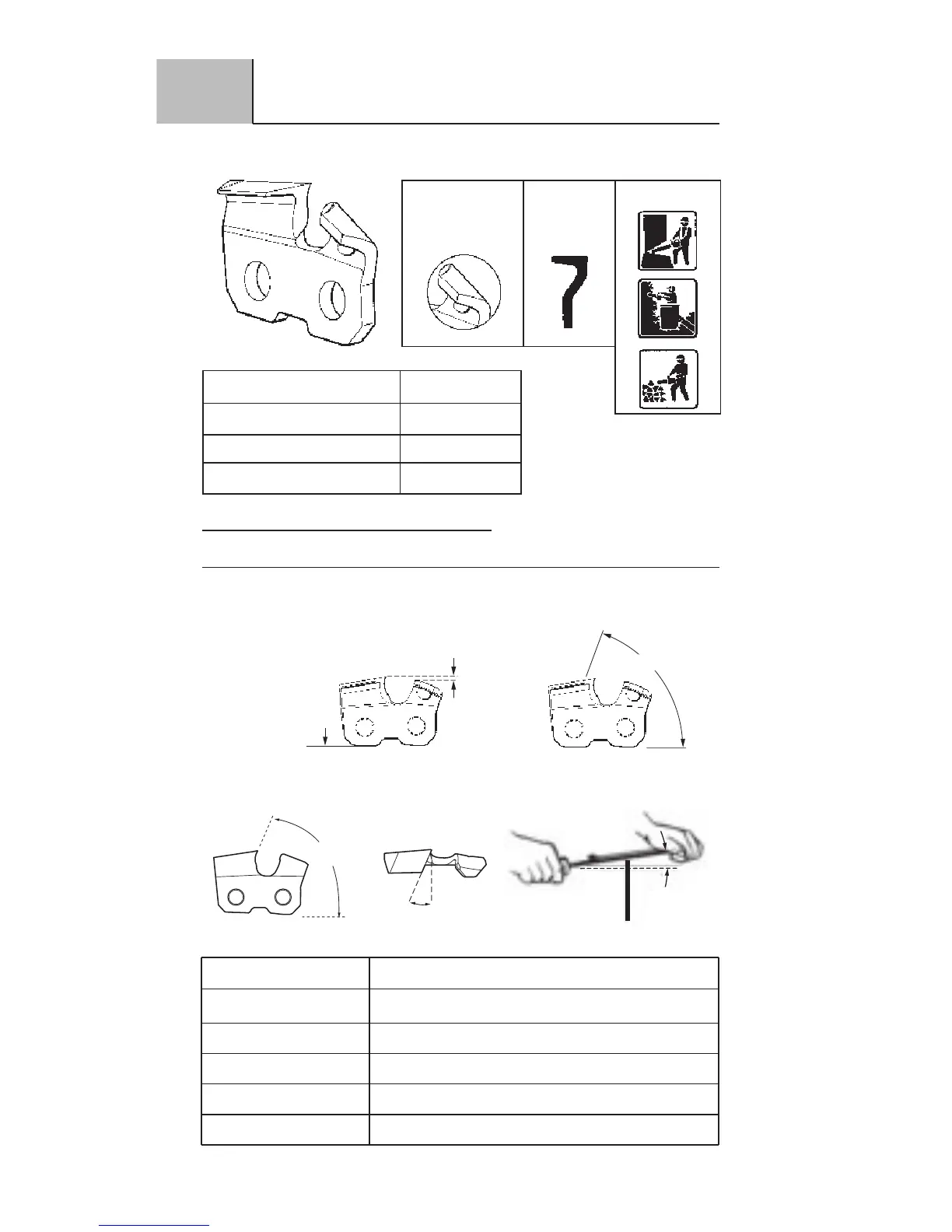 7