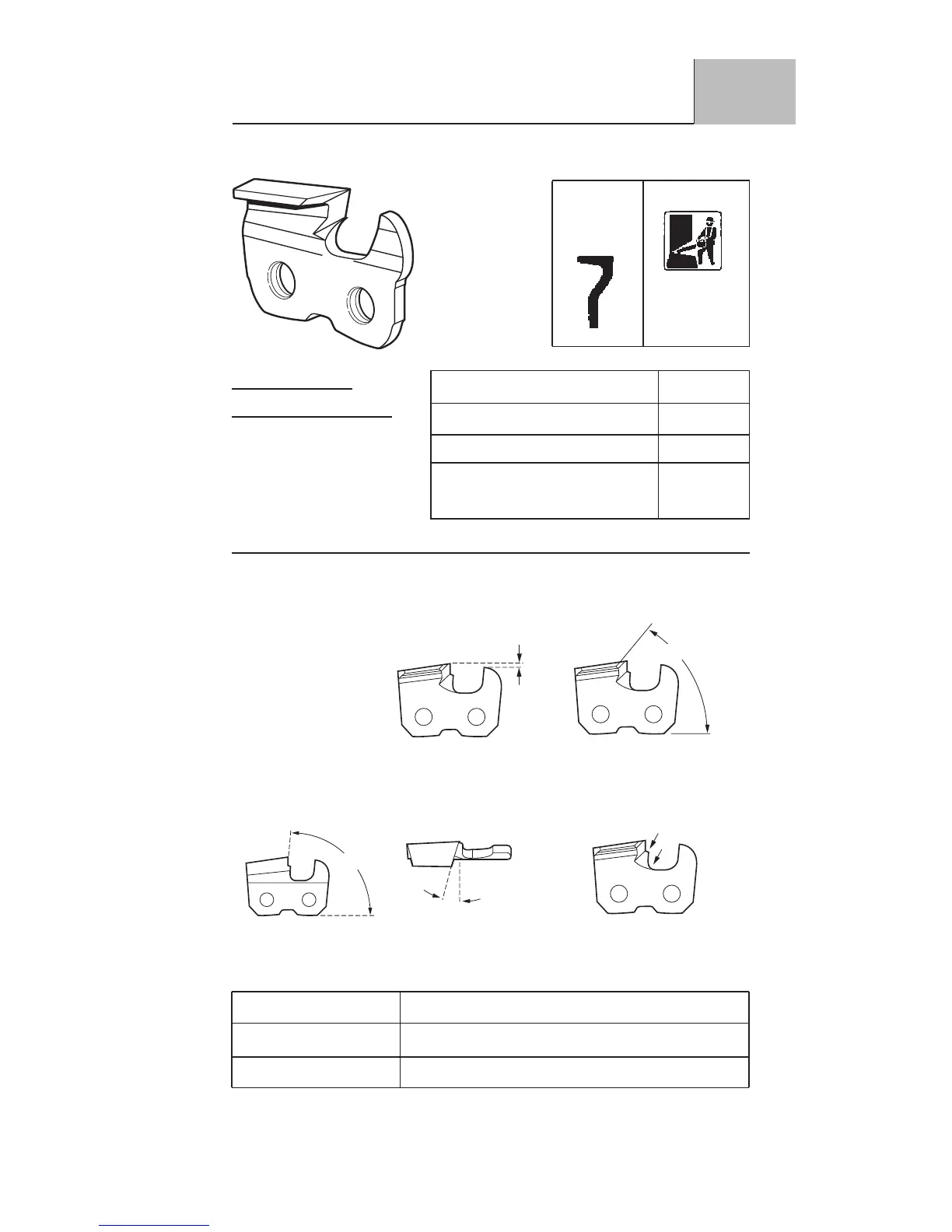 7