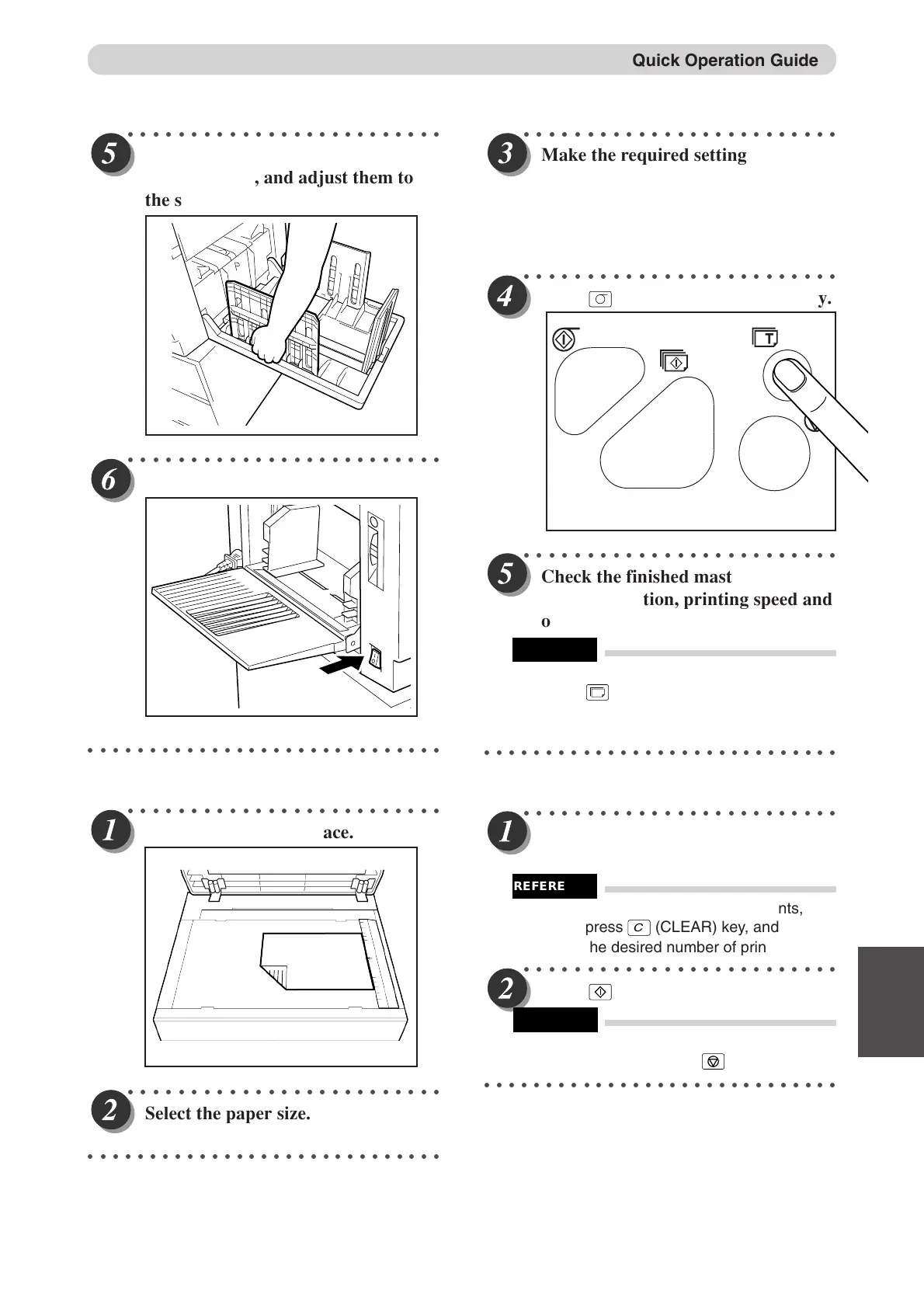 Quick Operation Guide

5

, and adjust them to the s

6

1

ace.

2

Select the paper size.

3

Make the required setting

4

y.

T

5

Check the finished mast tion, printing speed and o

1

REFERE

nts, press C (CLEAR) key, and he desired number of prin

2