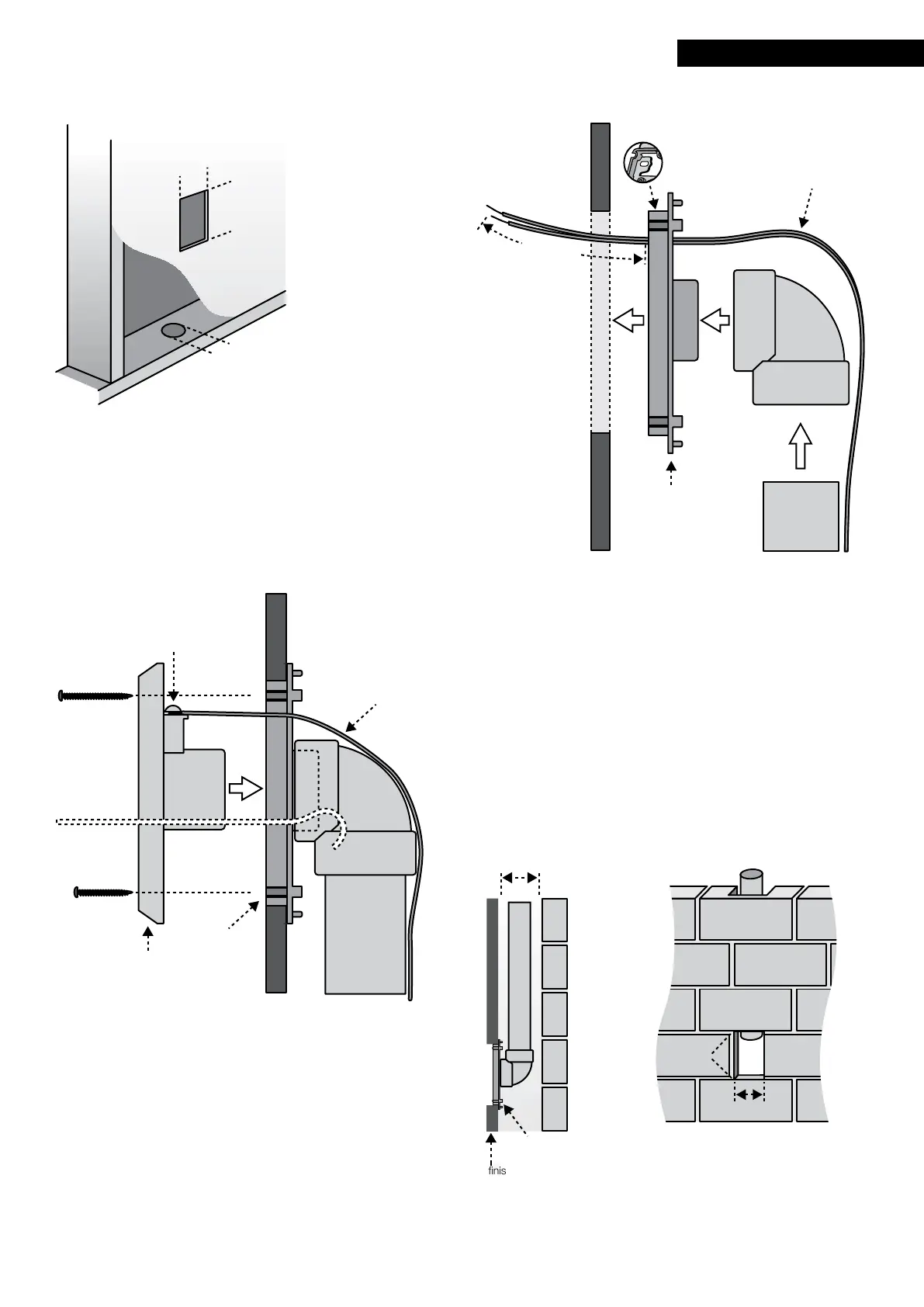 finis