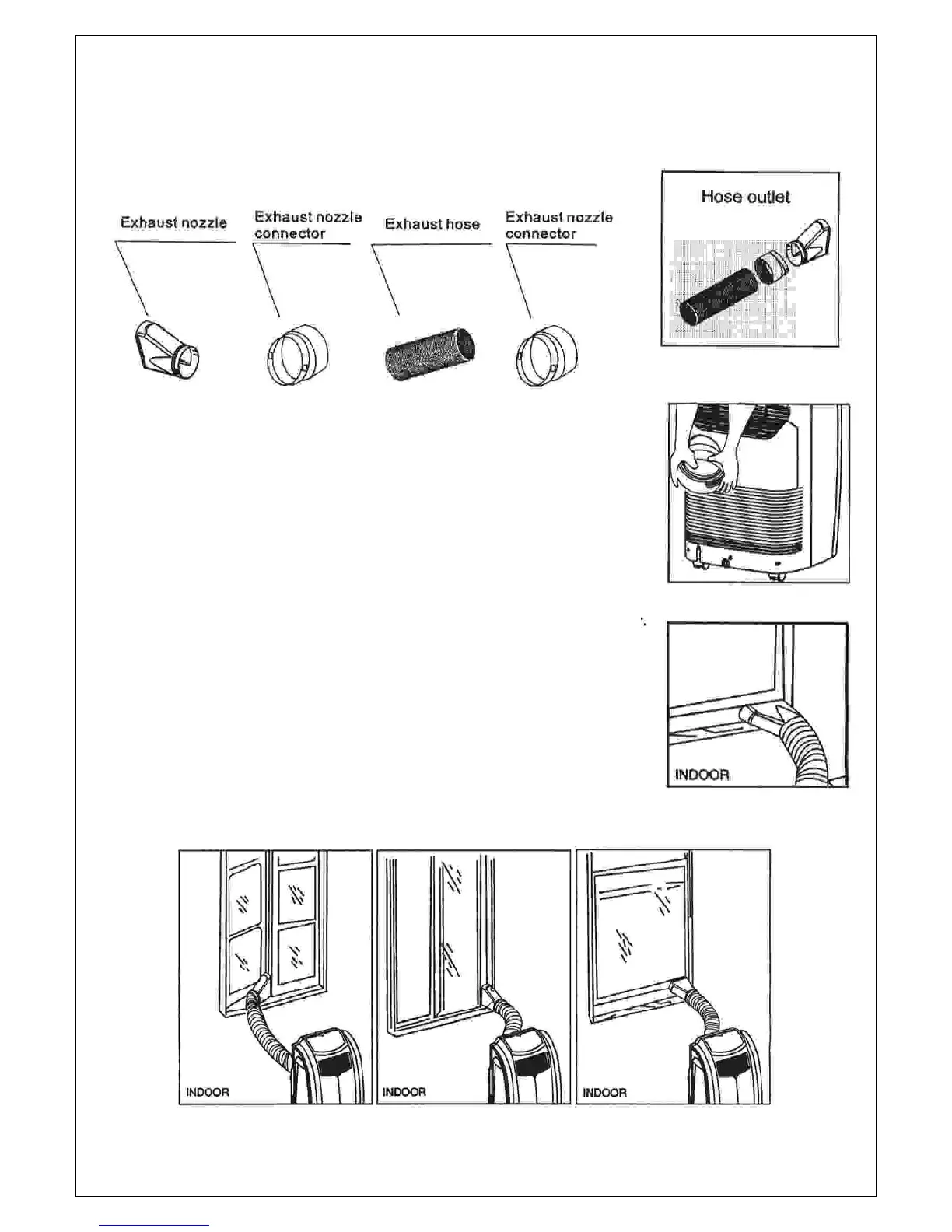 Exhaust nozzle

Exhaust nozzle connector

Exhaust hose

Exhaust nozzle connector

Hose outlet

INDOOR

INDOOR

INDOOR

INDOOR