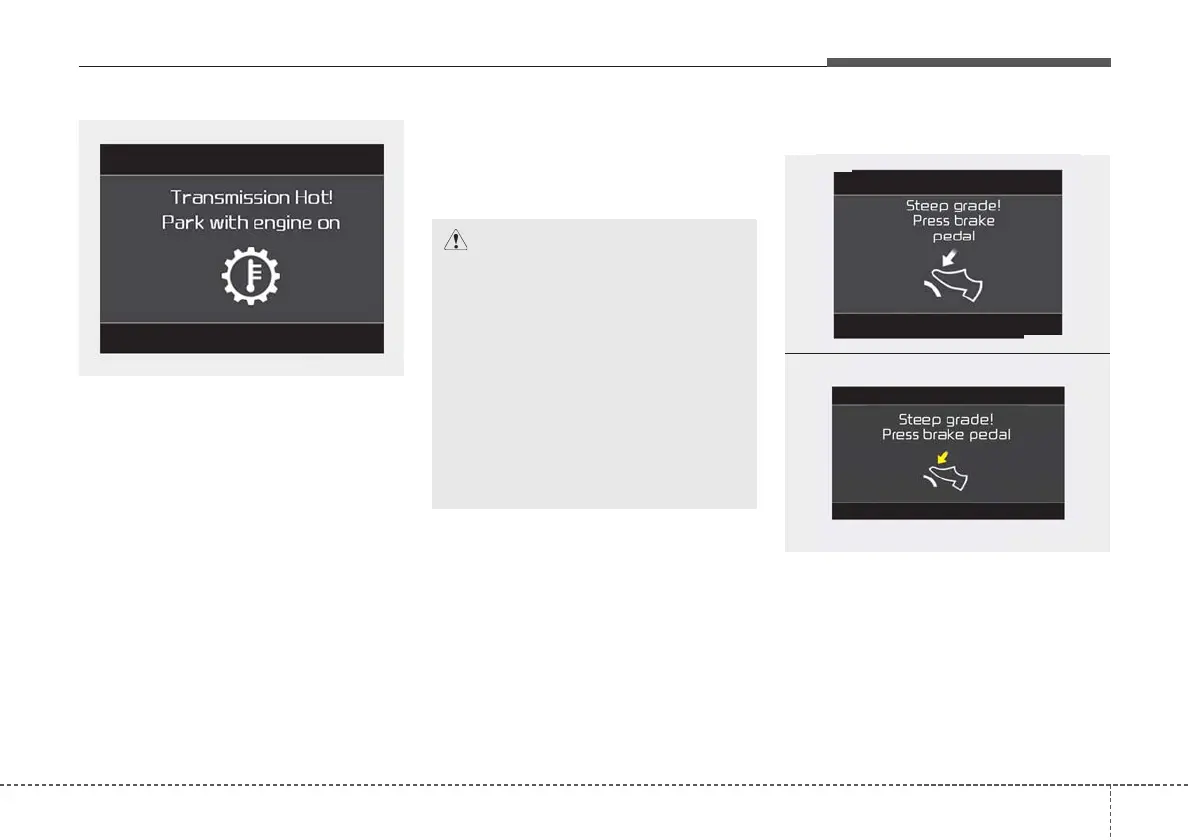 Transmission Hot!
Park with engine on

Steep grade!
Press brake
pedal

Steep grade!
Press brake pedal