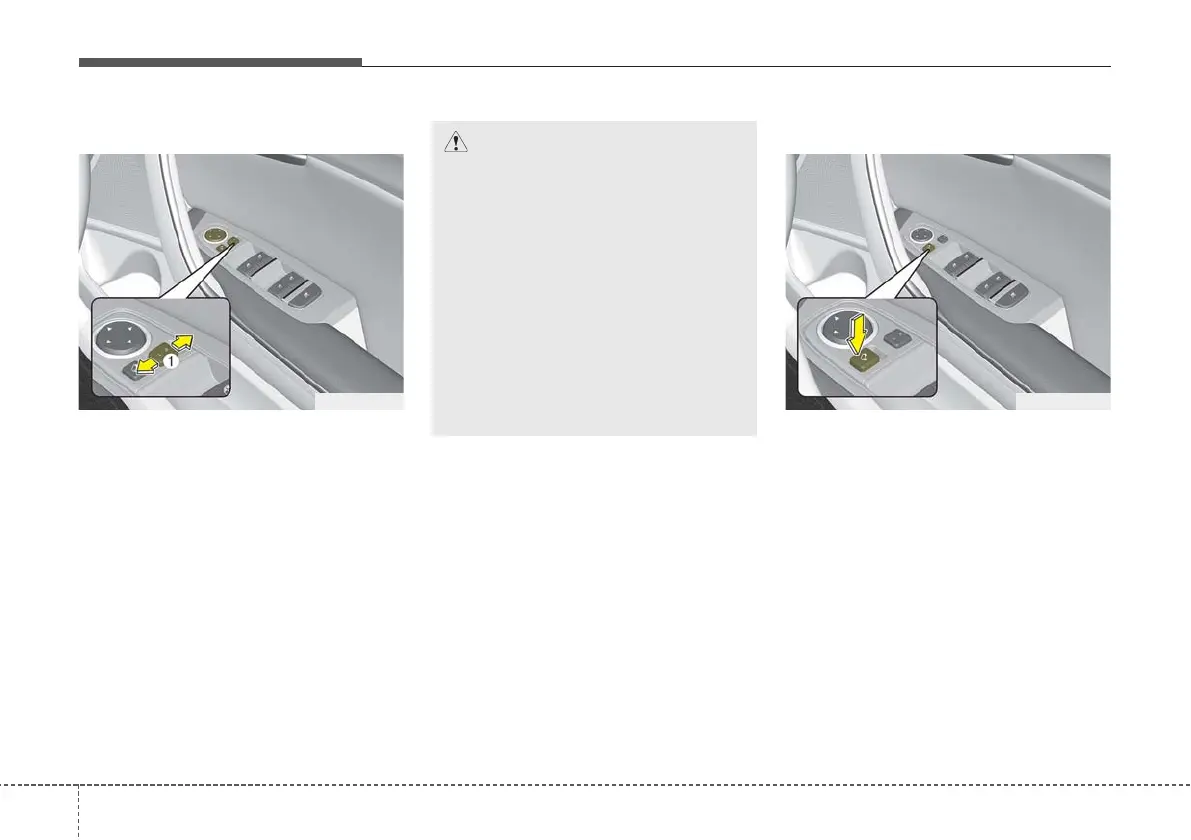 1