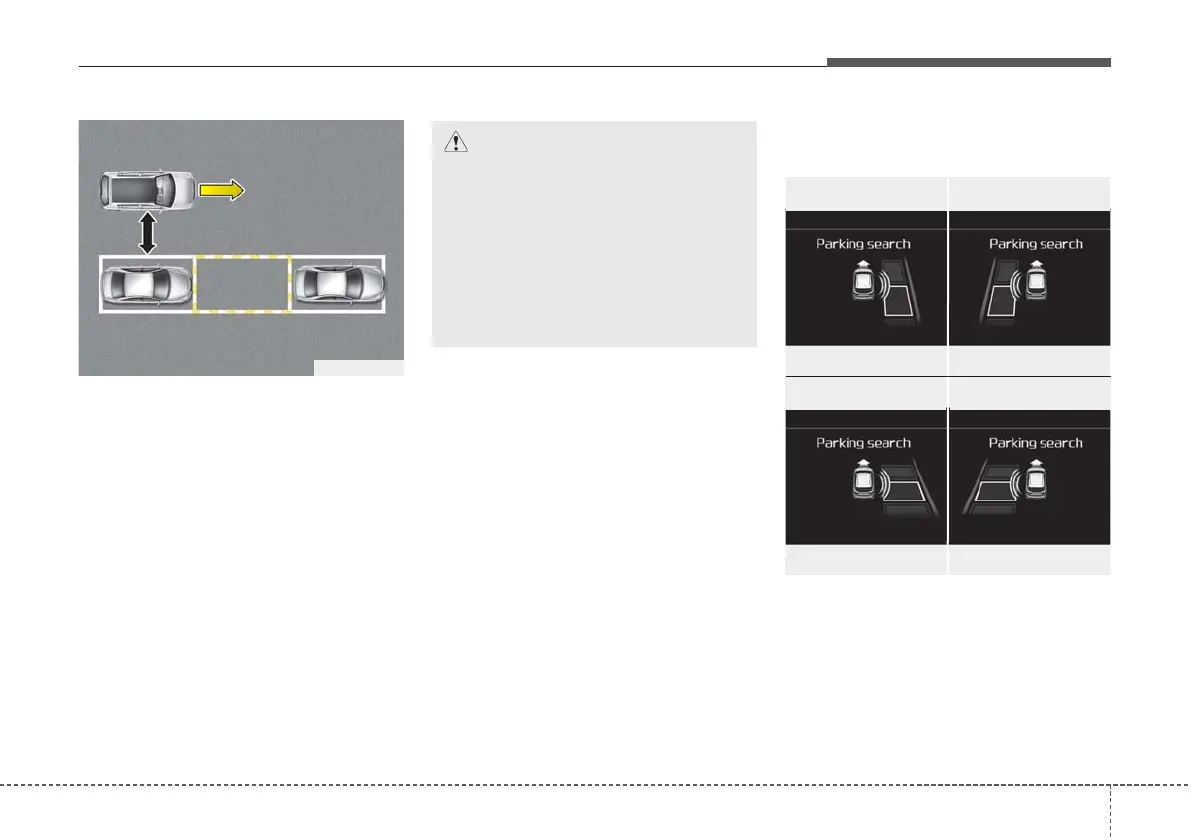 Parking search

Parking search

Parking search

Parking search