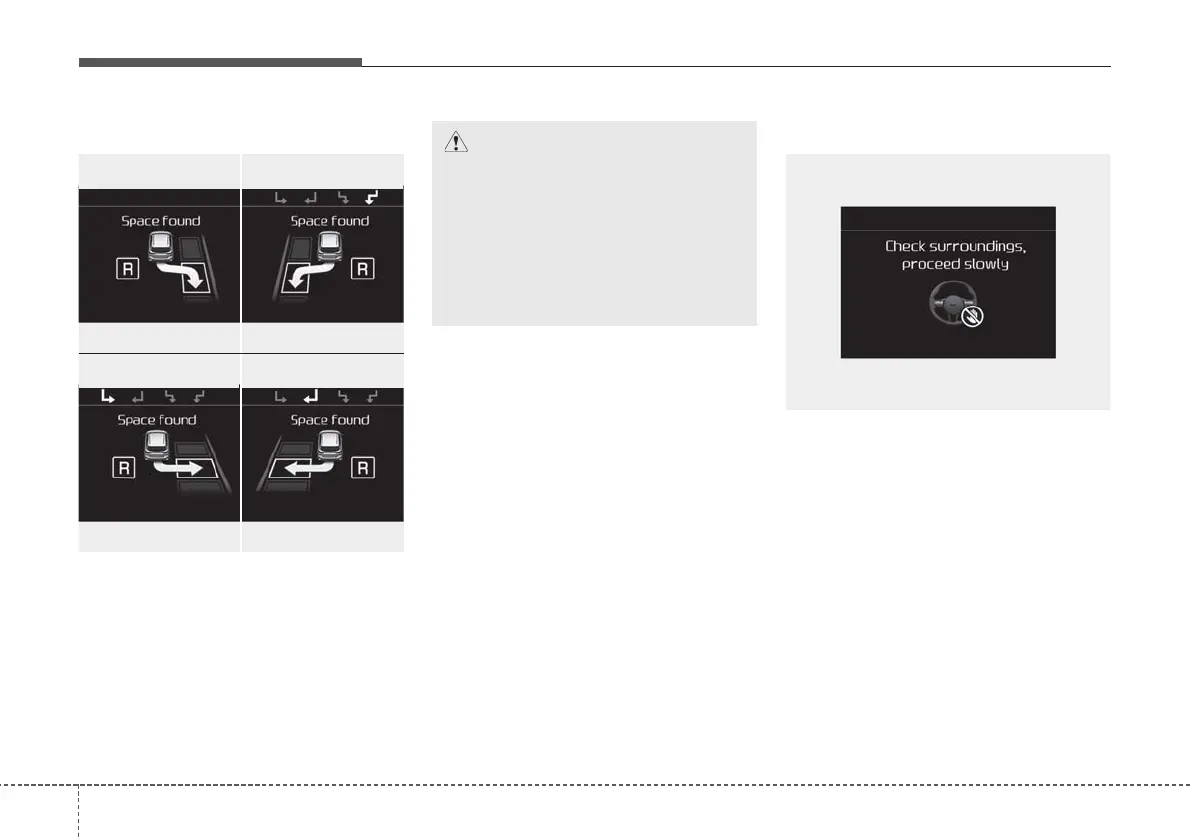 Space found

R

Space found

R

Space found

R

Space found

R

Check surroundings, proceed slowly