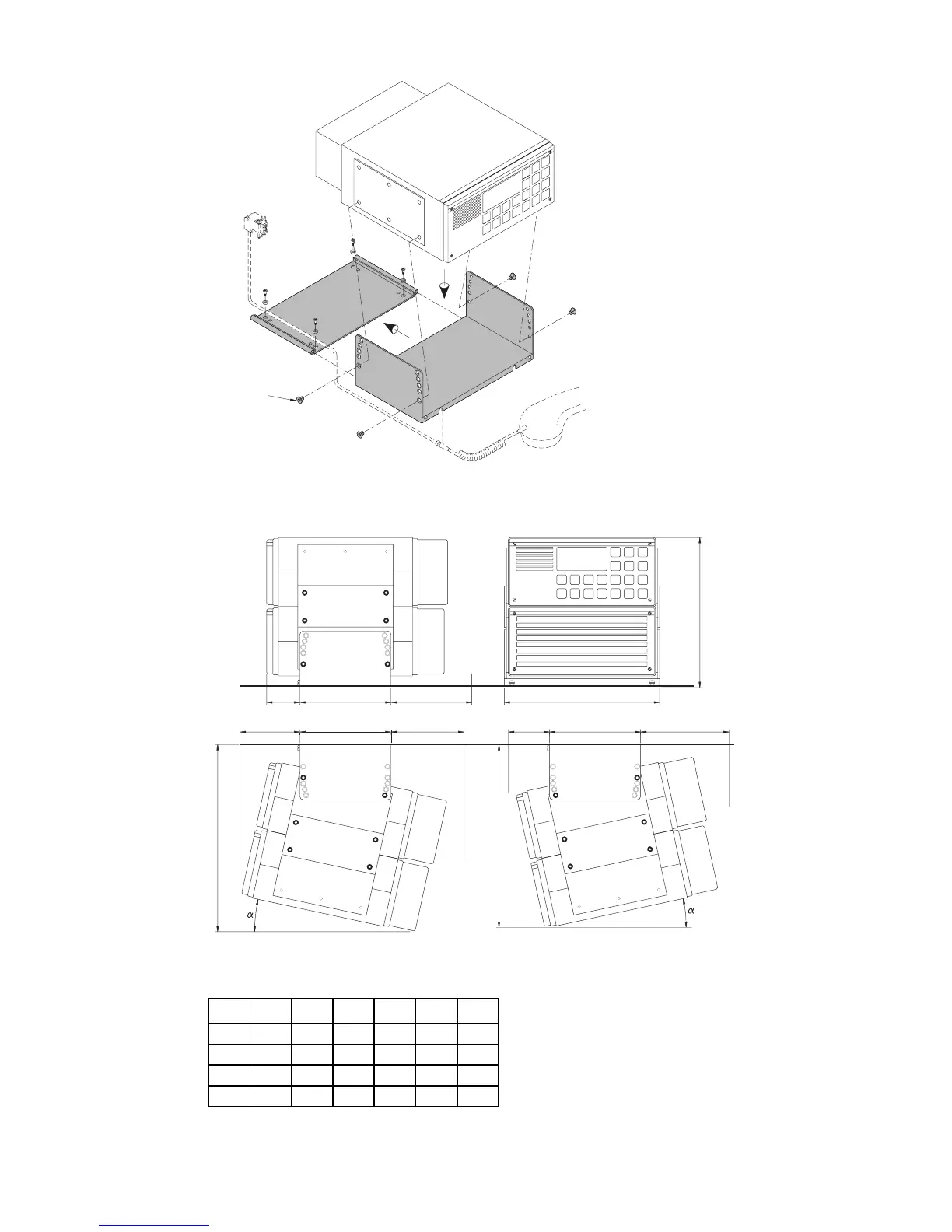 $\alpha$

$\alpha$