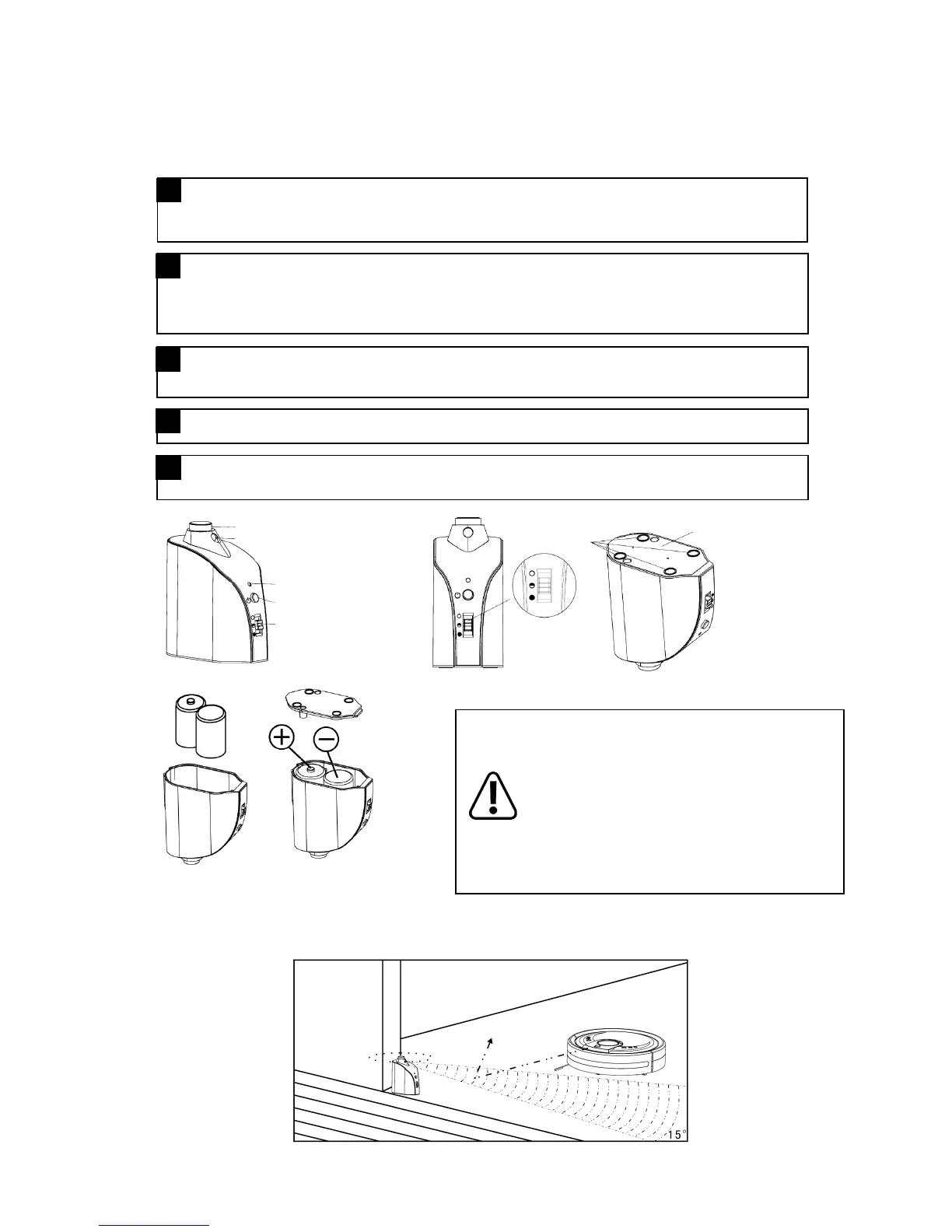 15°