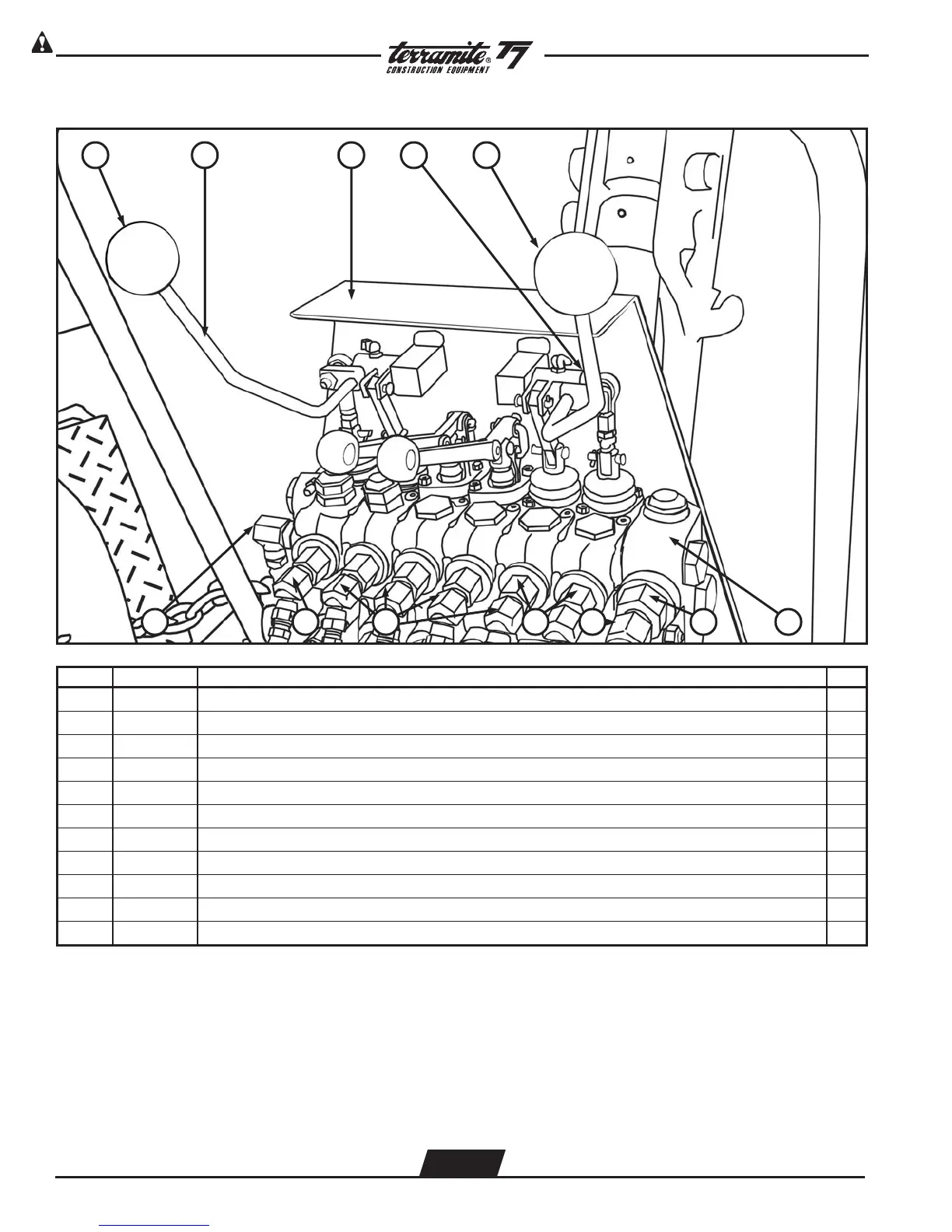 terramite® T7
CONSTRUCTION EQUIPMENT