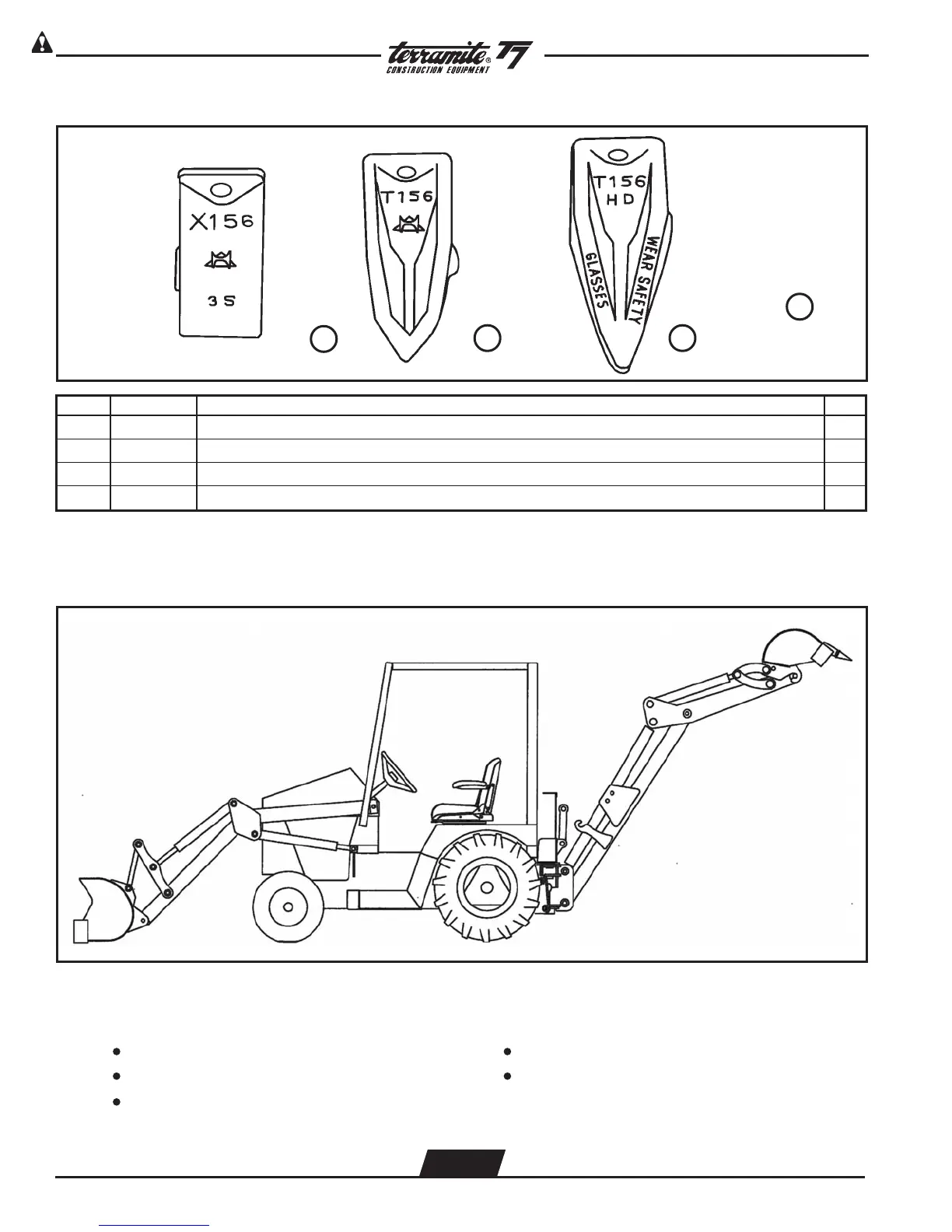 terramite® T7
CONSTRUCTION EQUIPMENT

X156

3S

T156

T156
HD

GLASSES

WEAR SAFETY