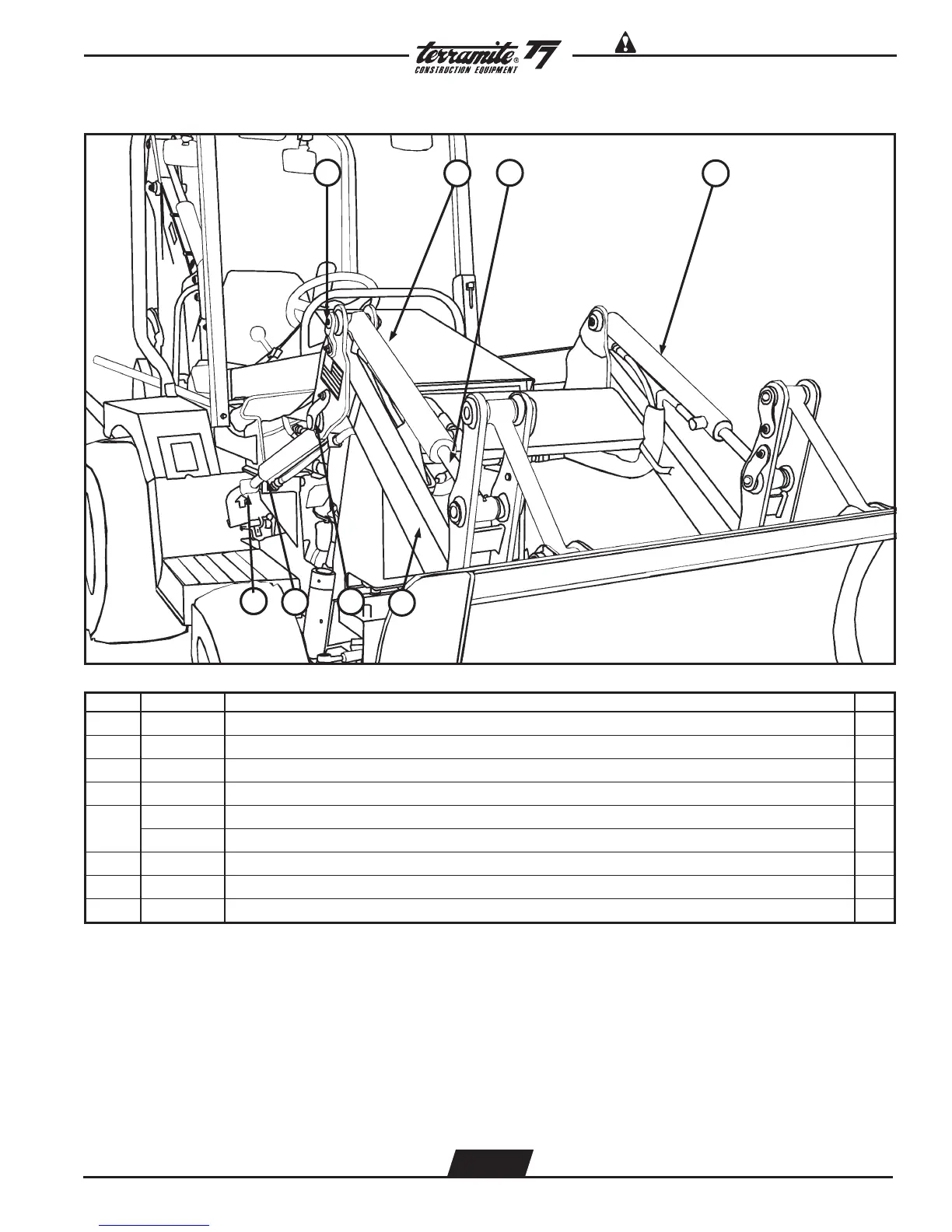 terramite® T7
CONSTRUCTION EQUIPMENT