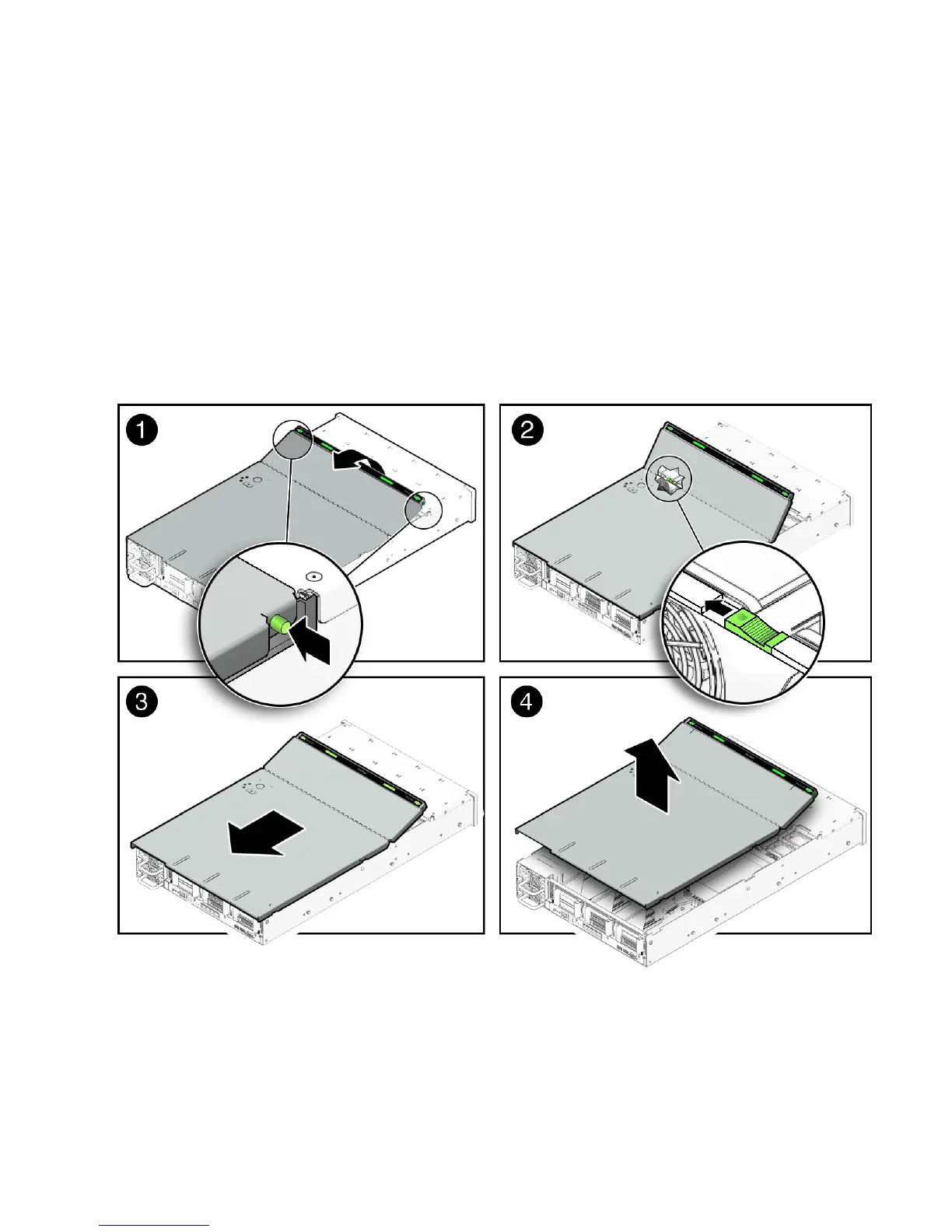 1

2

3

4