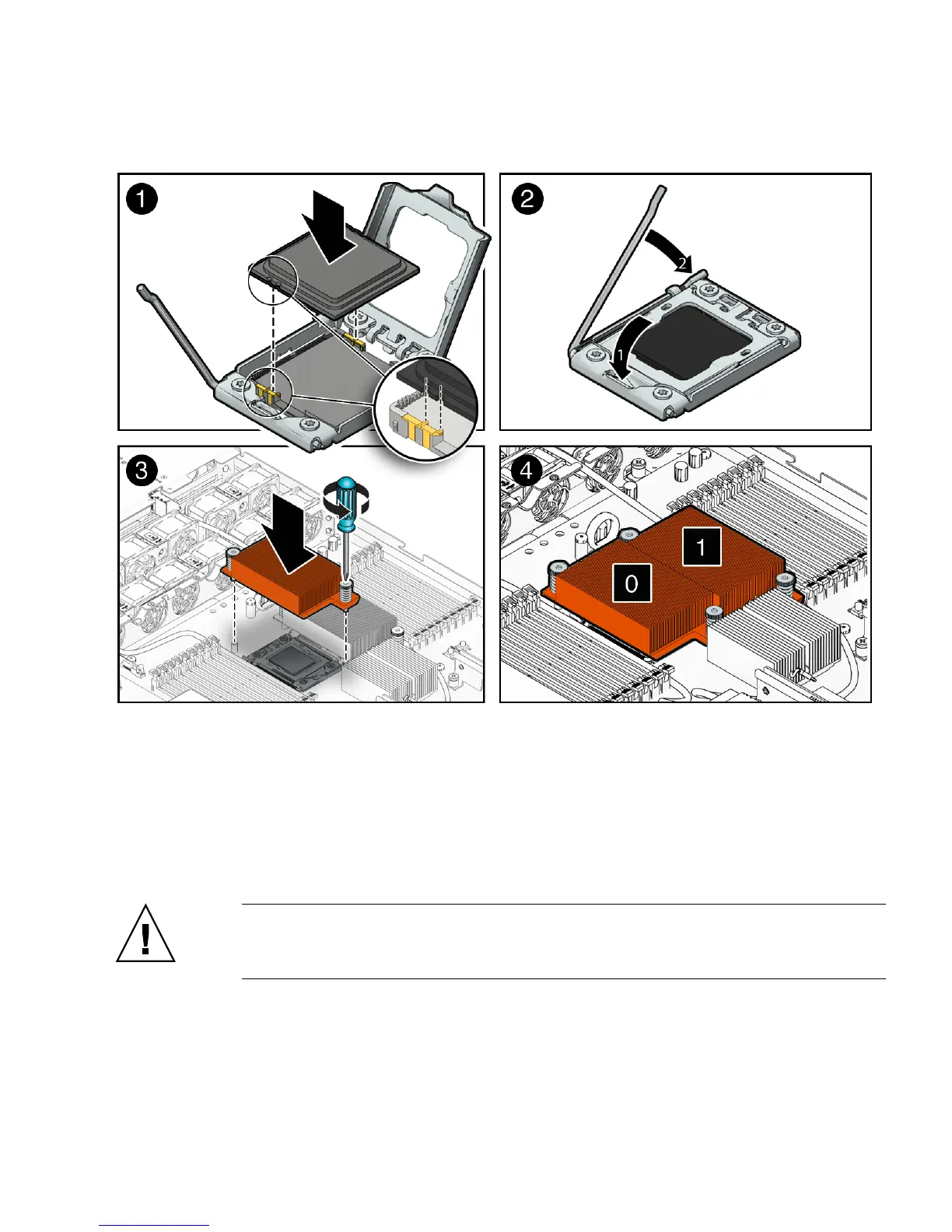 1

2

2

1

3

4

1

0