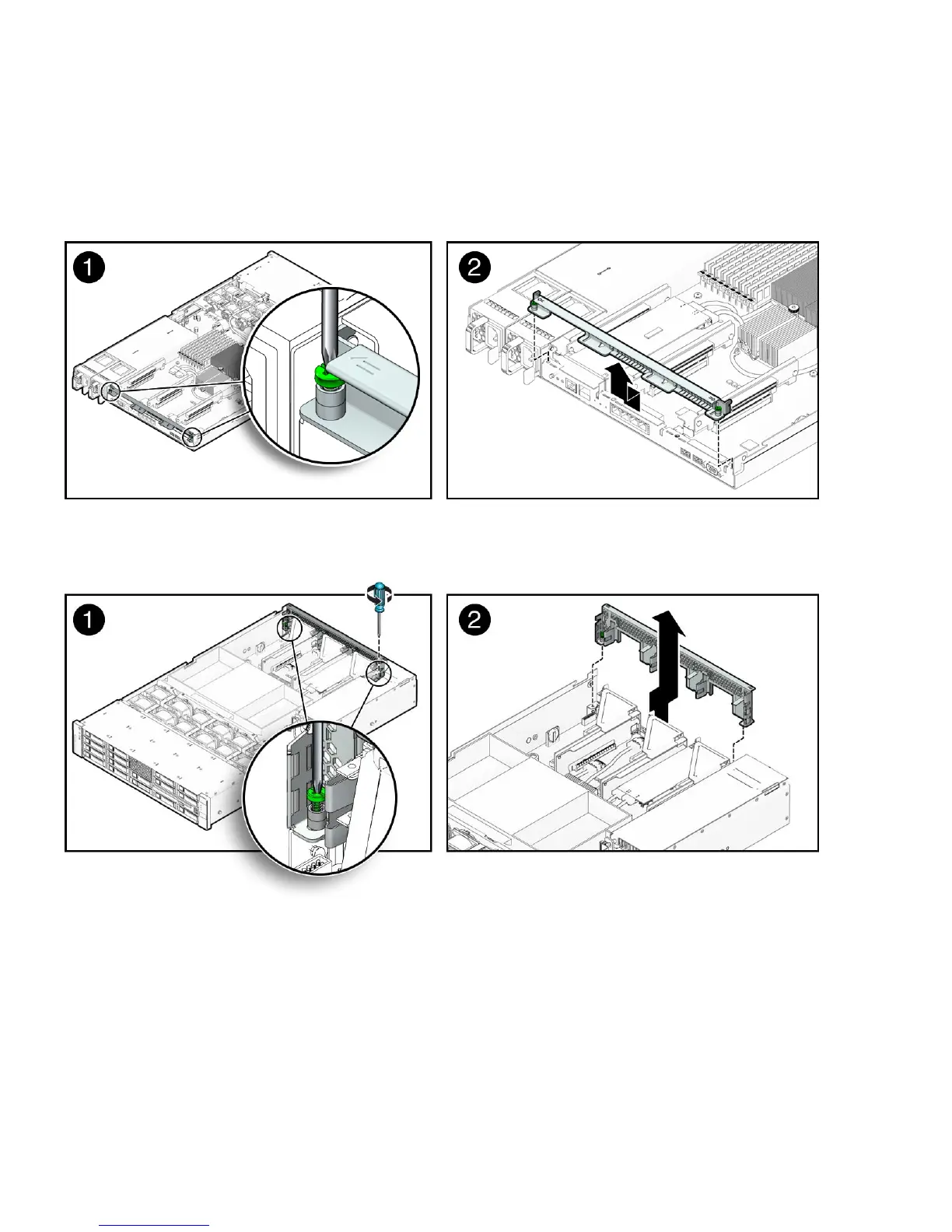 1

2

1

2