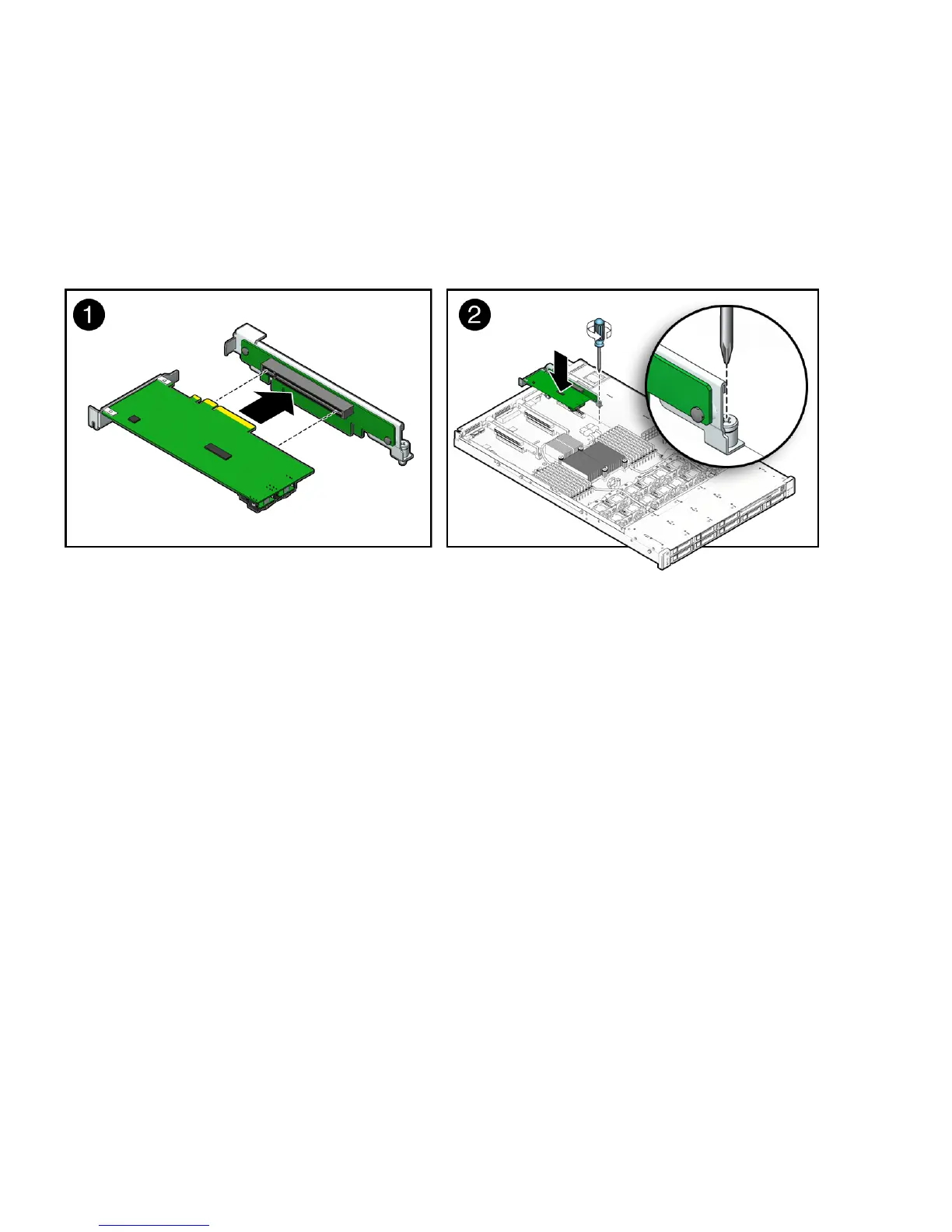 1

2