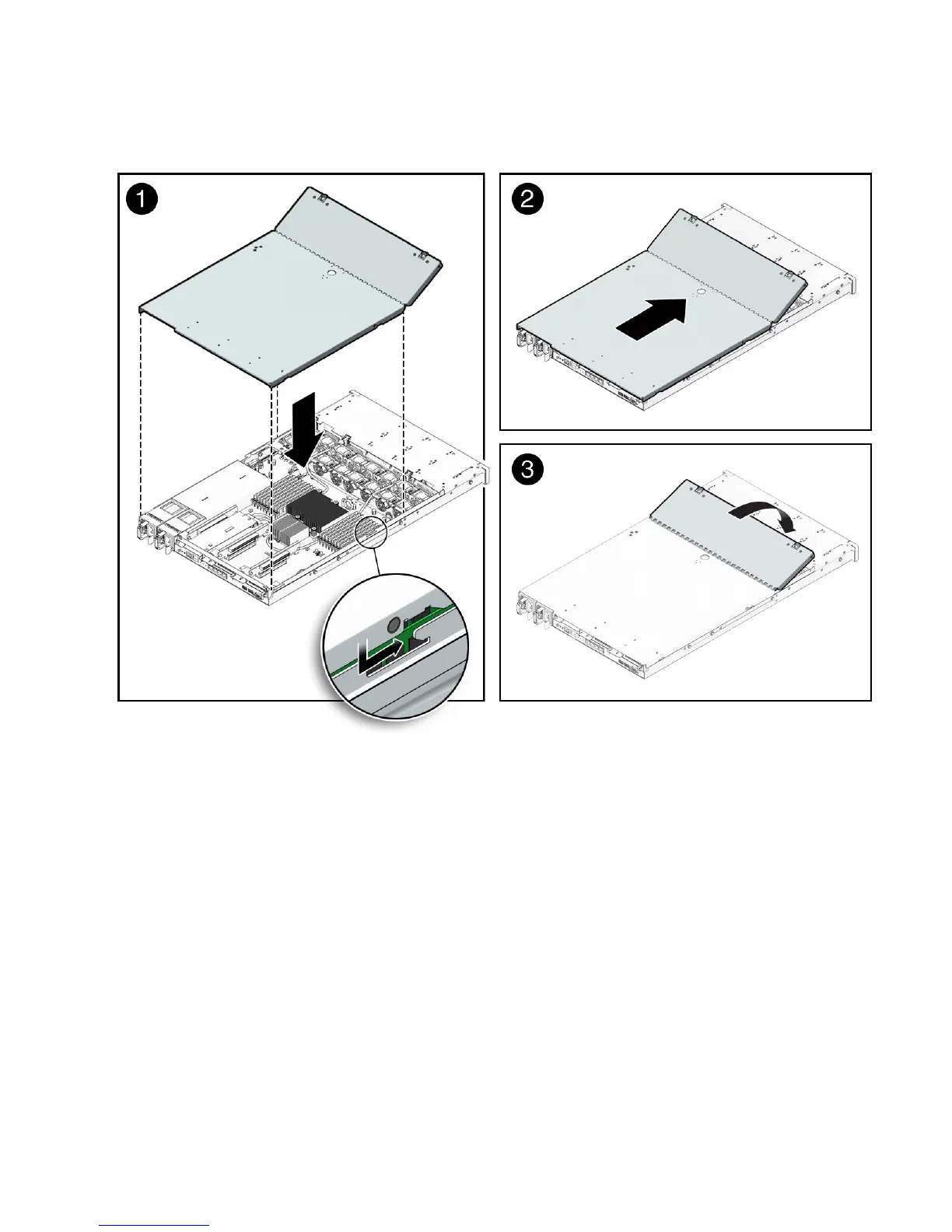 1

2

3