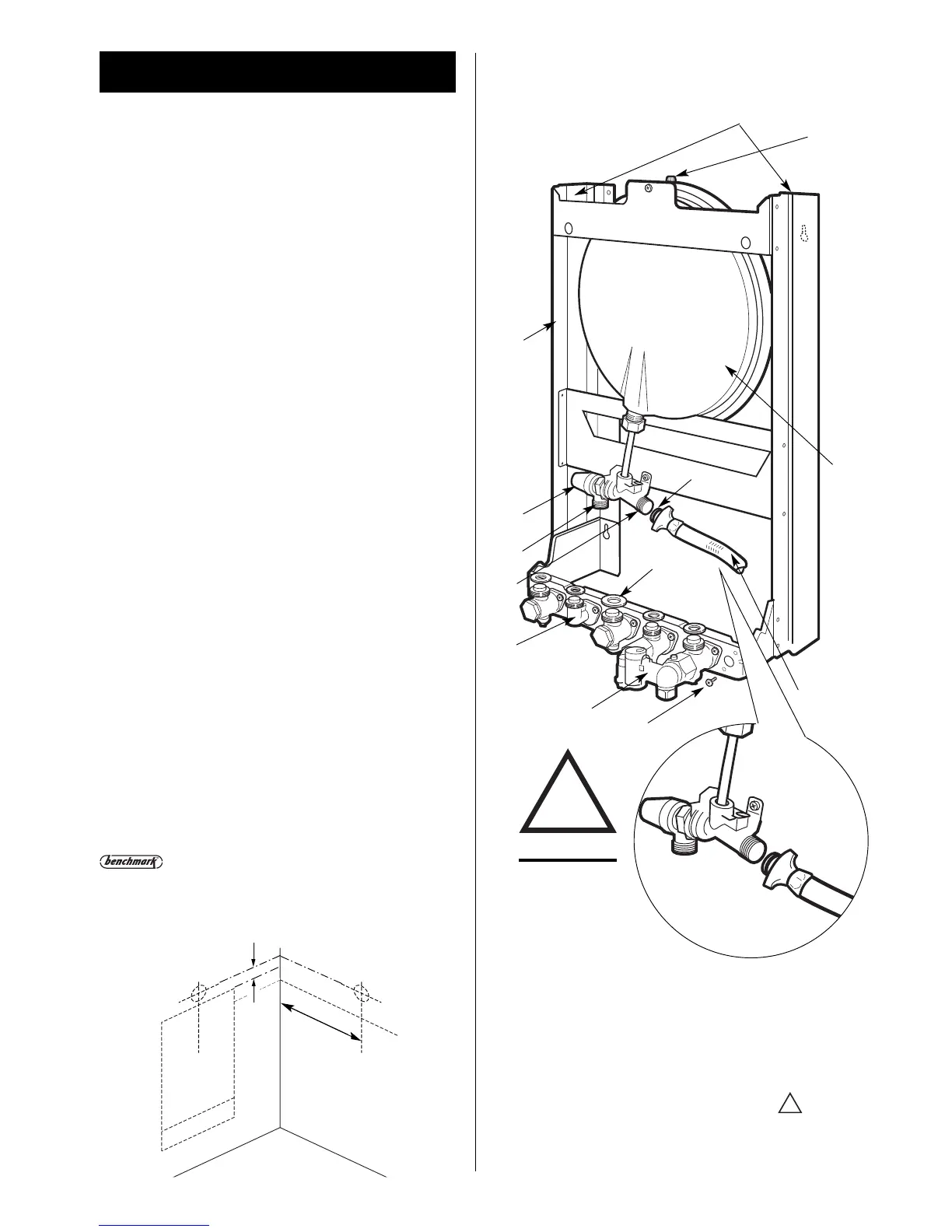 benchmark