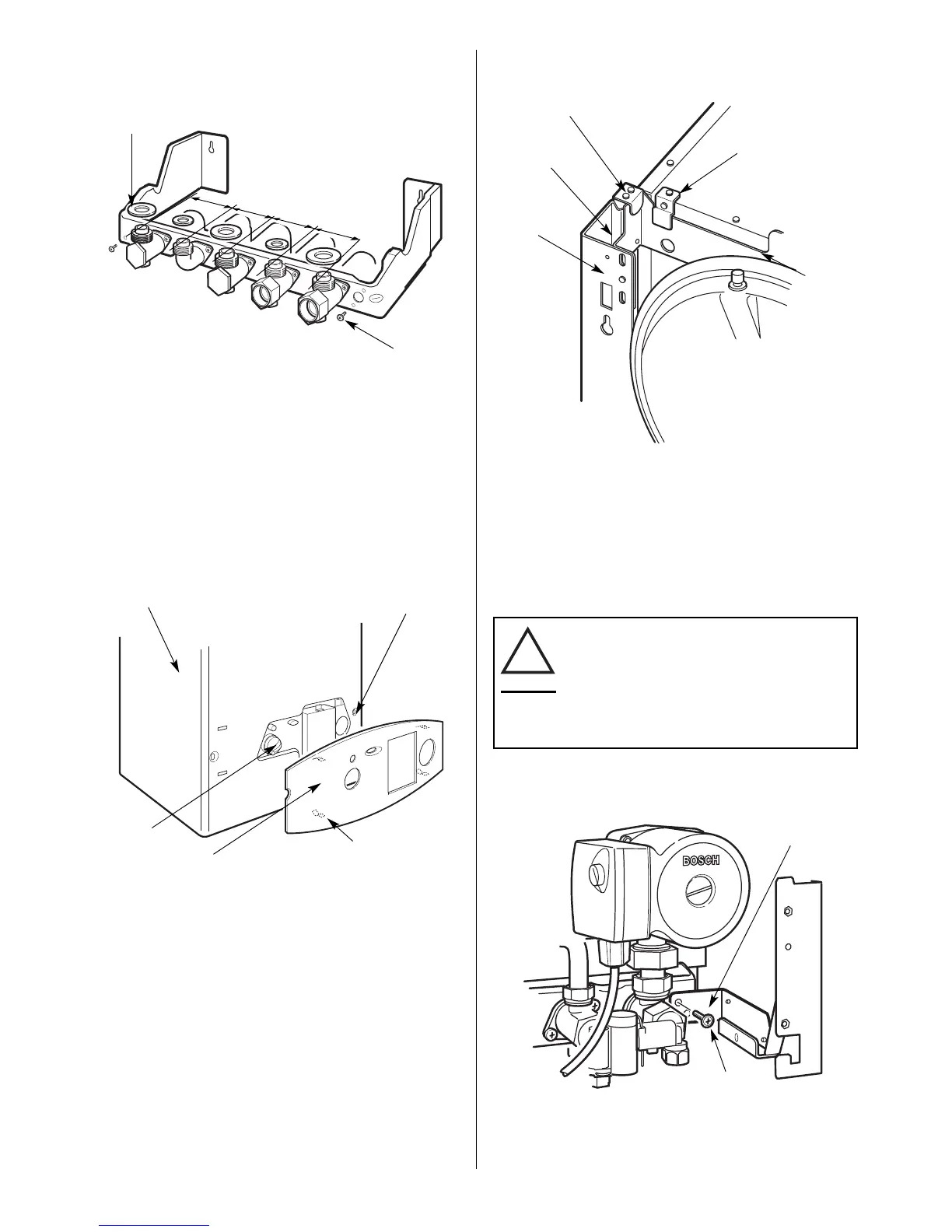 BOSCH