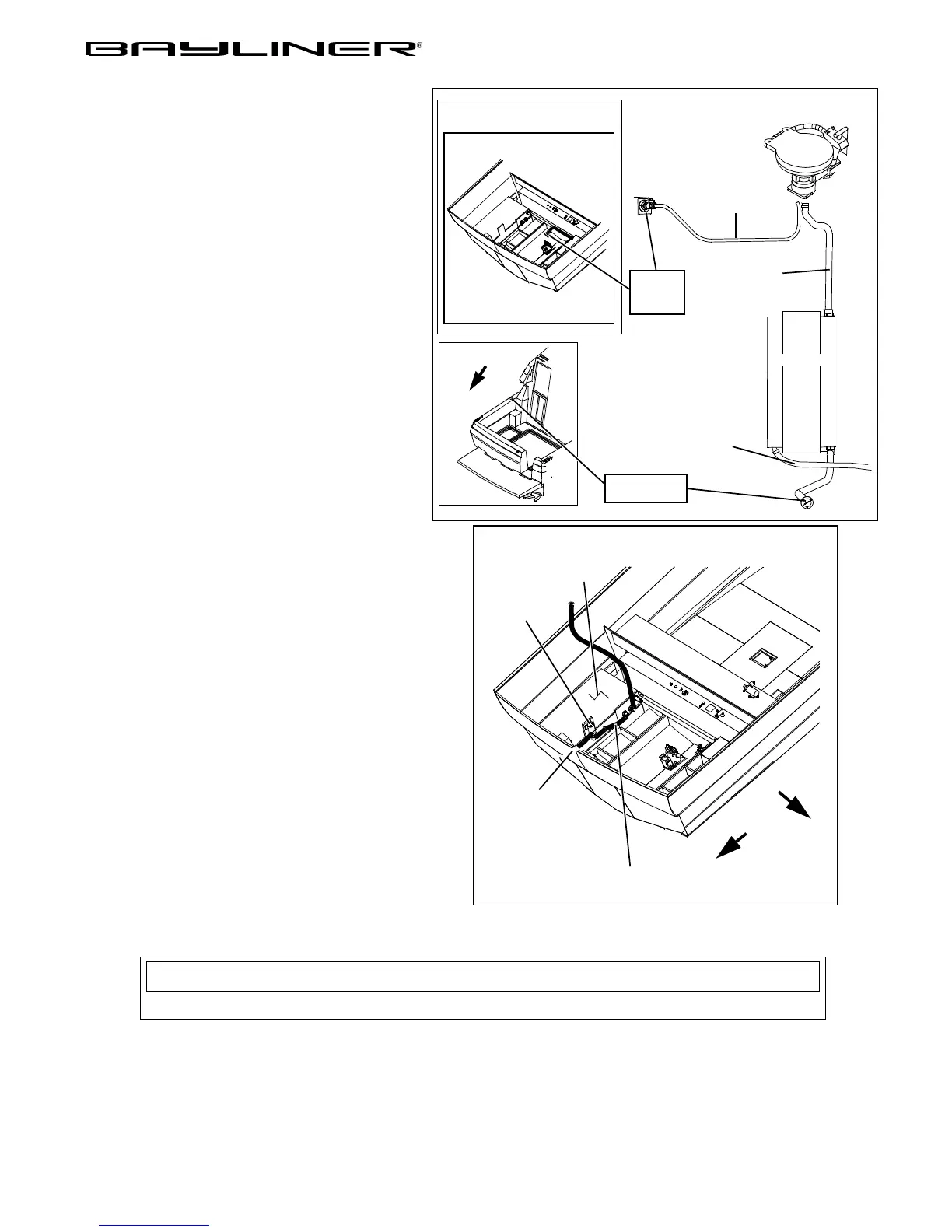 BAYLINER®