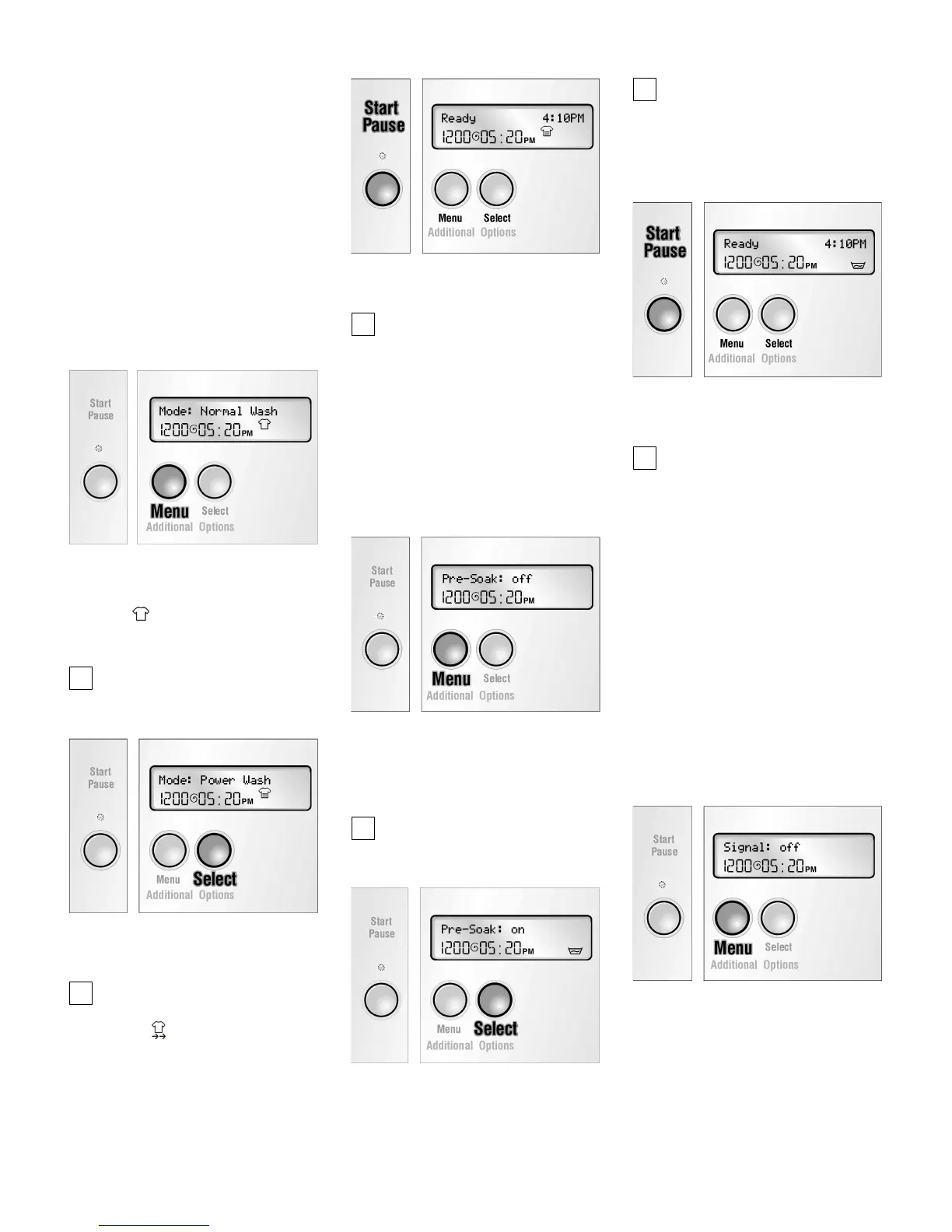 Start
Pause

Mode: Normal Wash
1200 05:20PM

Menu Select
Additional Options

Start
Pause

Mode: Power Wash
1200 05:20PM

Menu Select
Additional Options

Start
Pause

Ready 4:10PM
1200 05:20PM

Menu Select
Additional Options

Start
Pause

Pre-Soak: off
1200 05:20PM

Menu Select
Additional Options

Start
Pause

Pre-Soak: on
1200 05:20PM

Menu Select
Additional Options

Start
Pause

Ready 4:10PM
1200 05:20PM

Menu Select
Additional Options

Start
Pause

Signal: off
1200 05:20PM

Menu Select
Additional Options