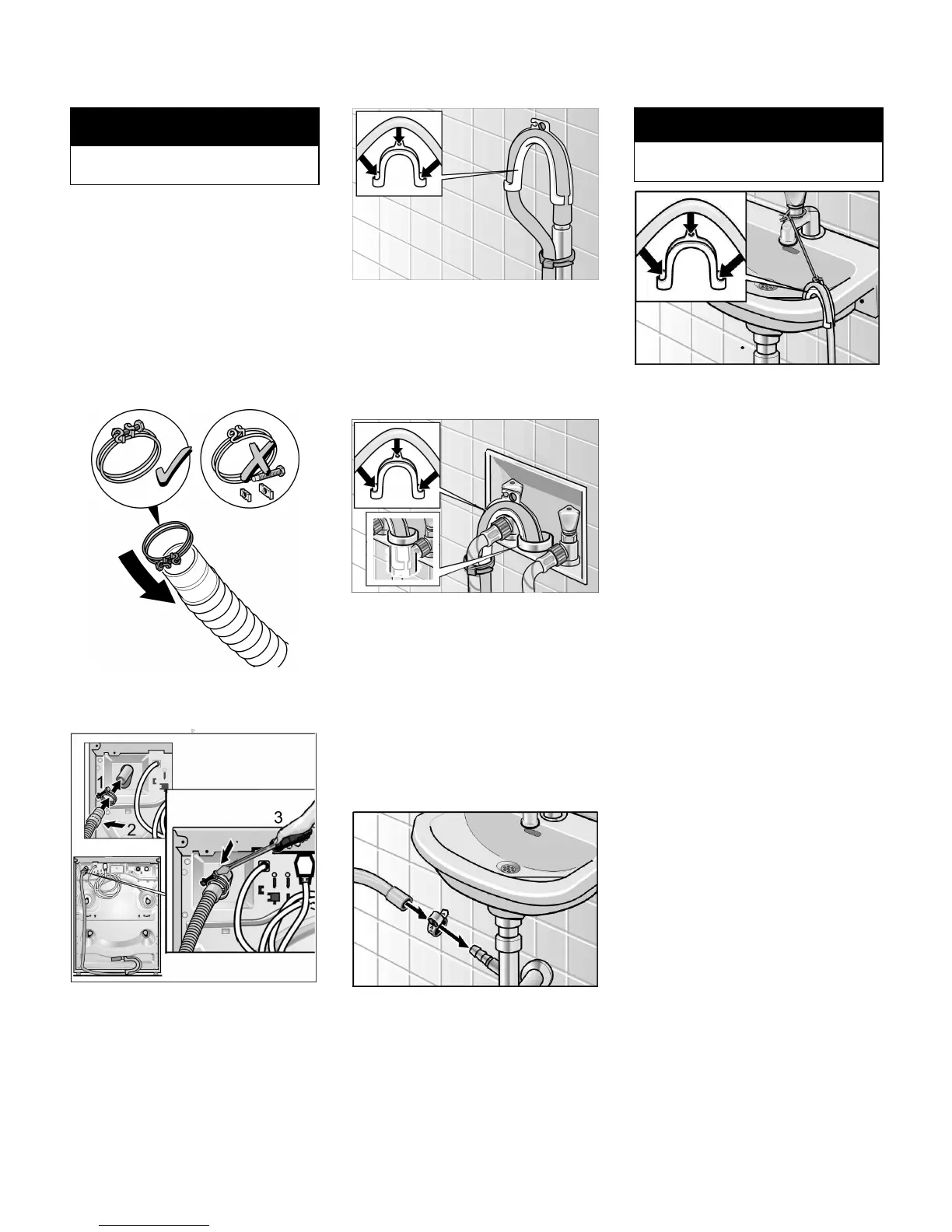 1

2

3