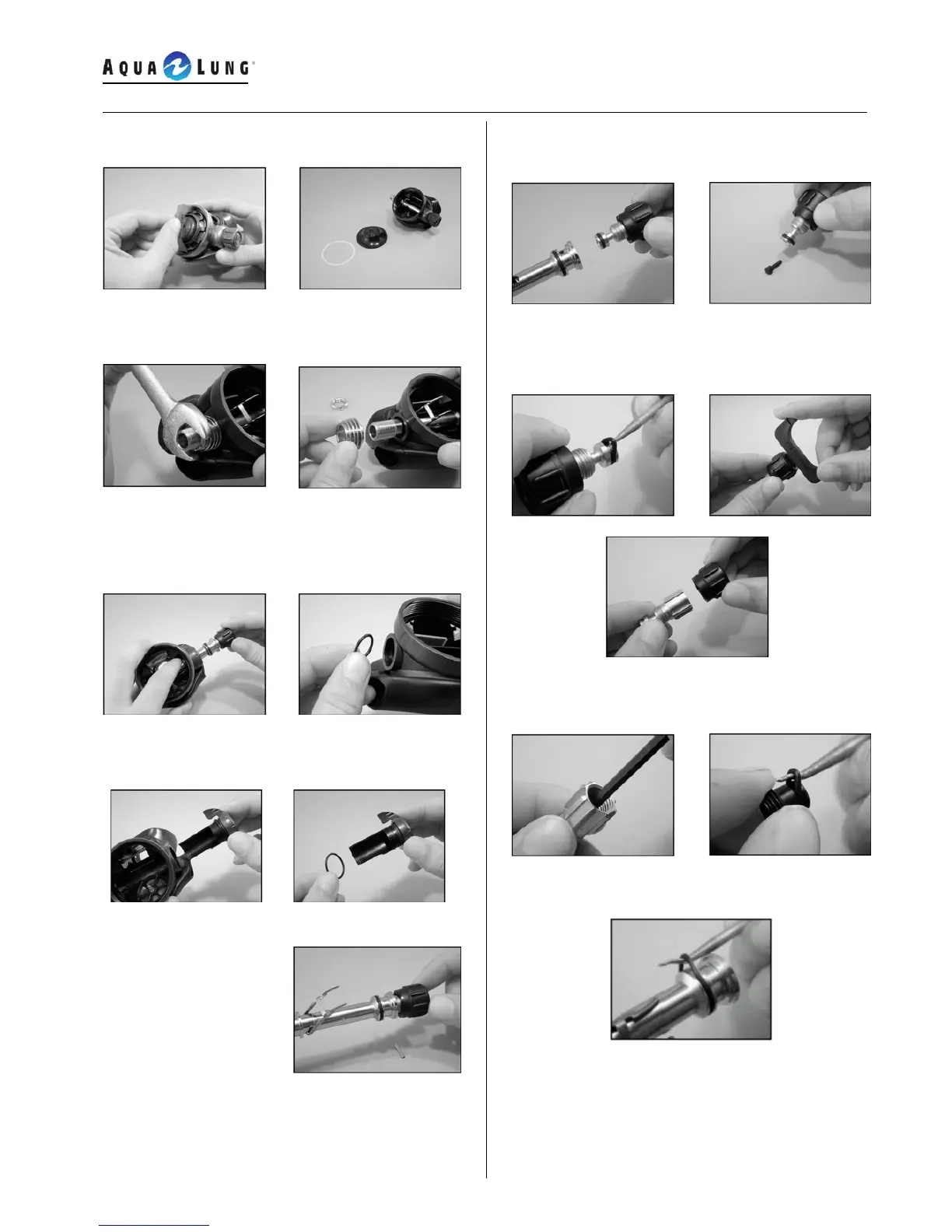 AQUA LUNG