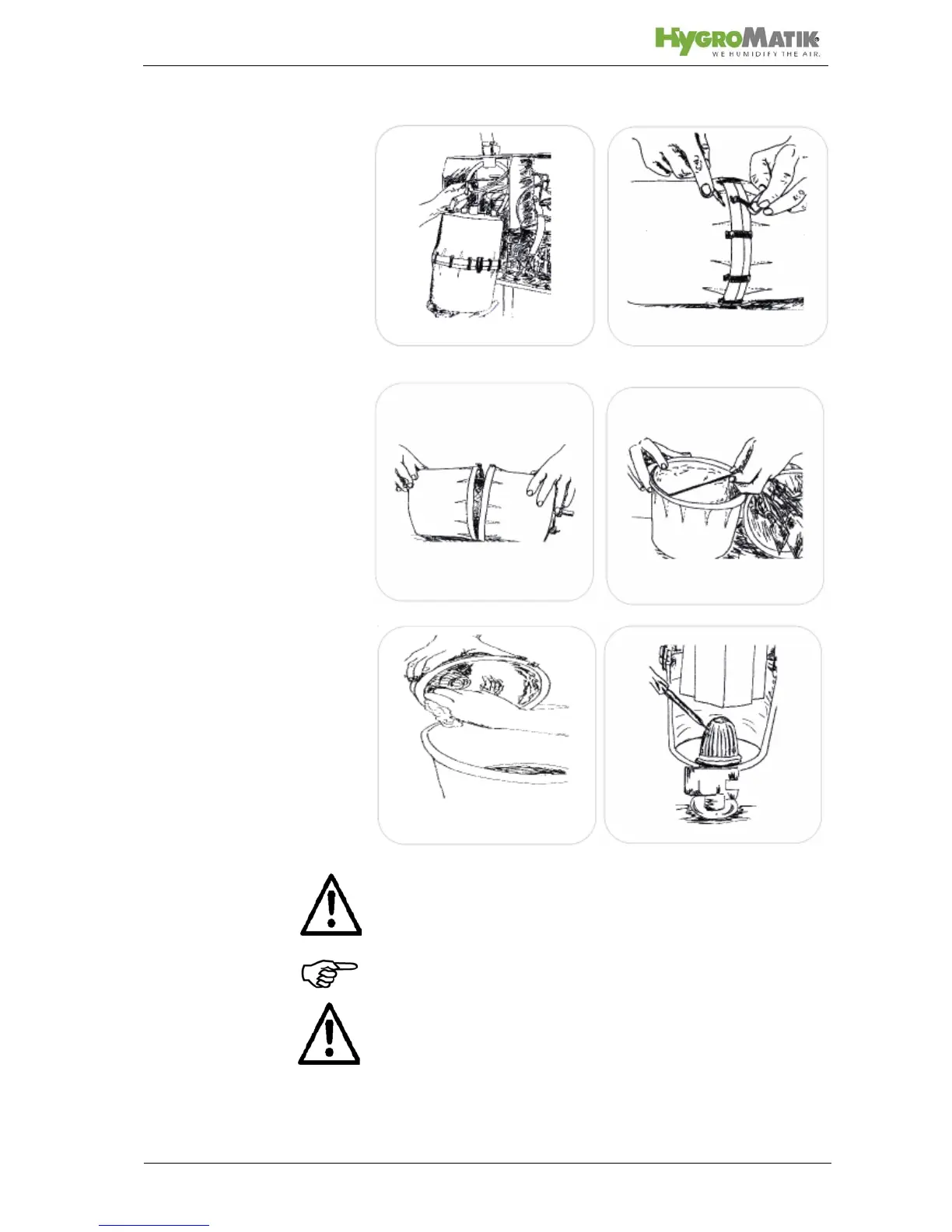 HYGROMATIK
WE HUMIDIFY THE AIR.