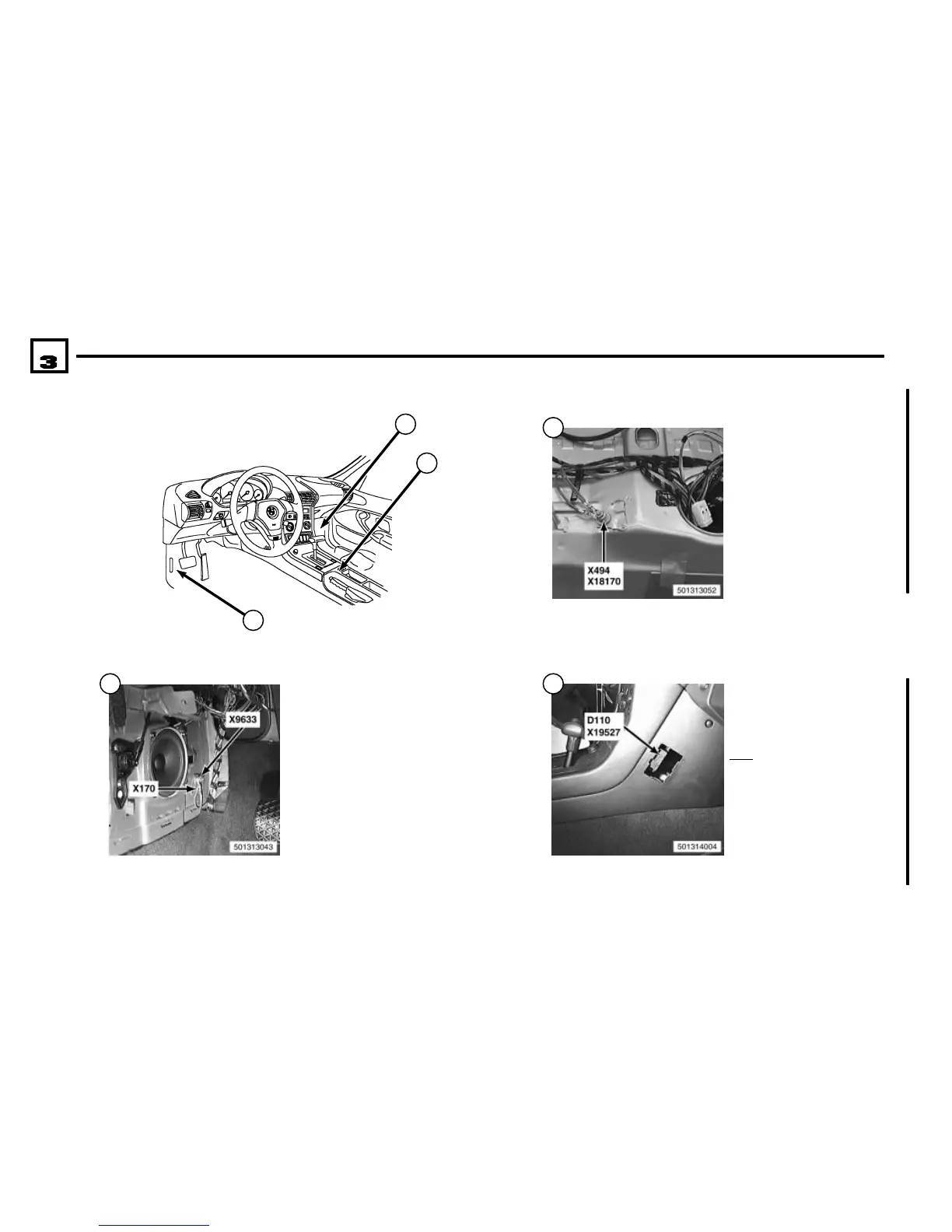 3

X494
X18170

501313052

X9633

X170

501313043

D110
X19527

501314004