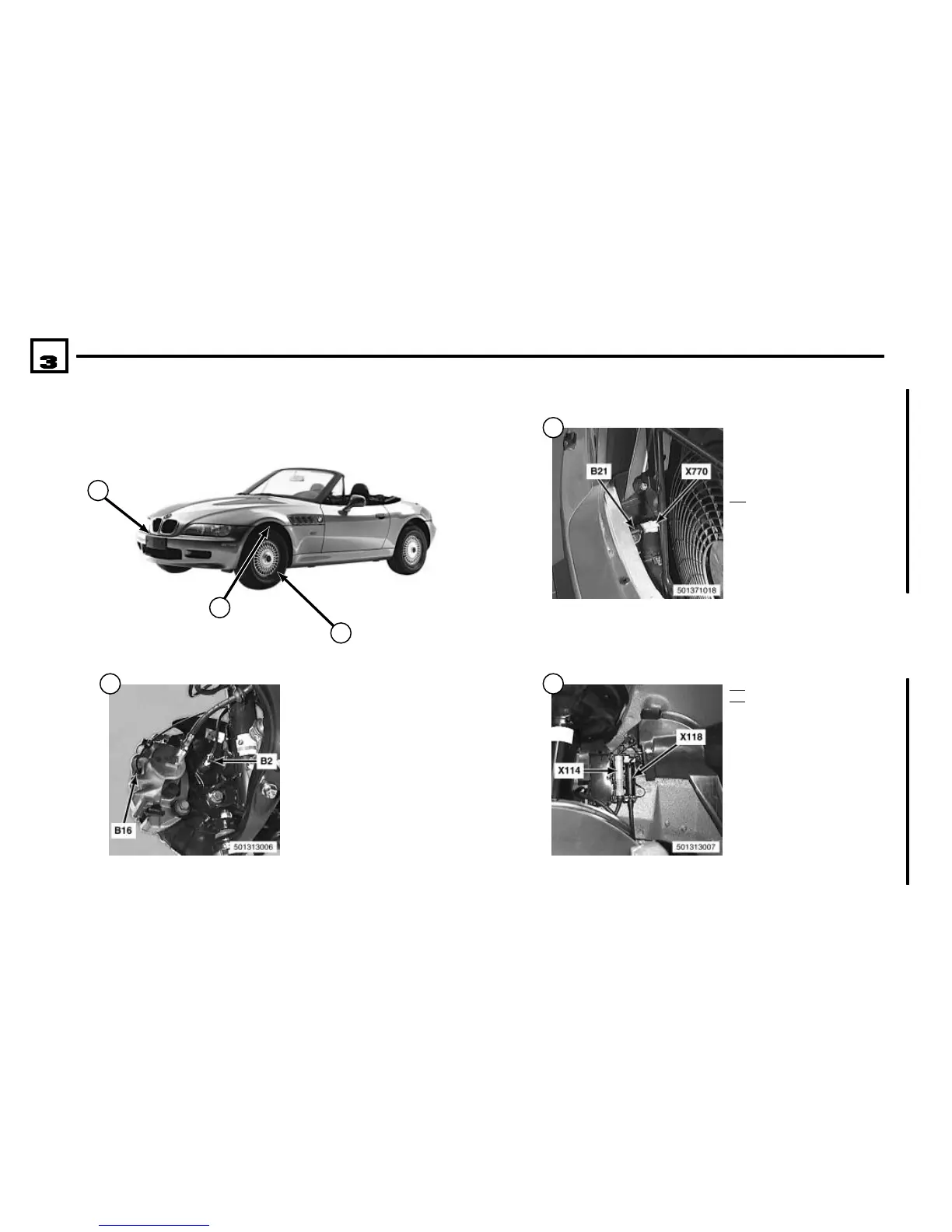 3

B21

X770

501371018

B2

B16

501313006

X118

X114

501313007