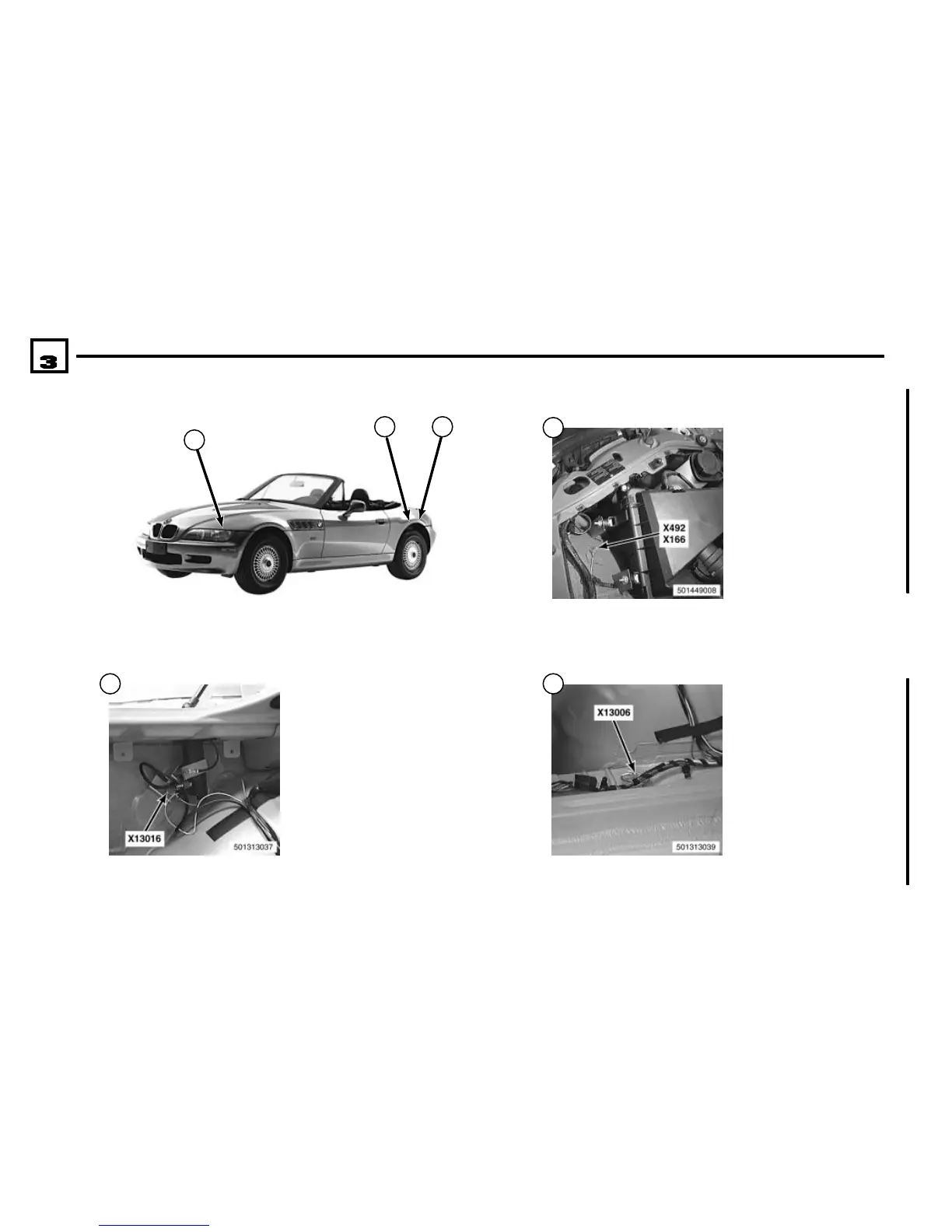 3

X492
X166
501449008

X13016
501313037

X13006
501313039