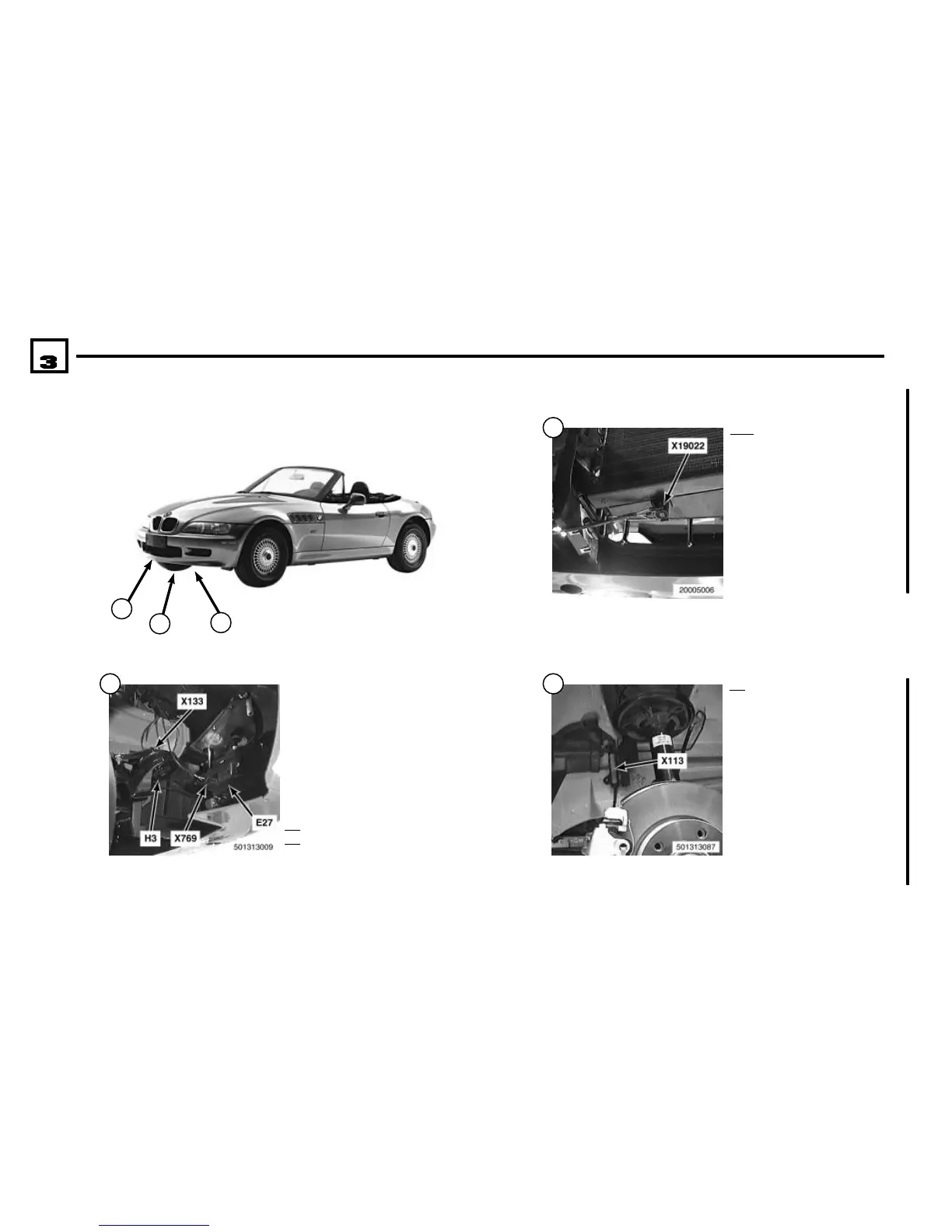 3

X19022

20005006

X133

H3

X769

E27

501313009

X113

501313087