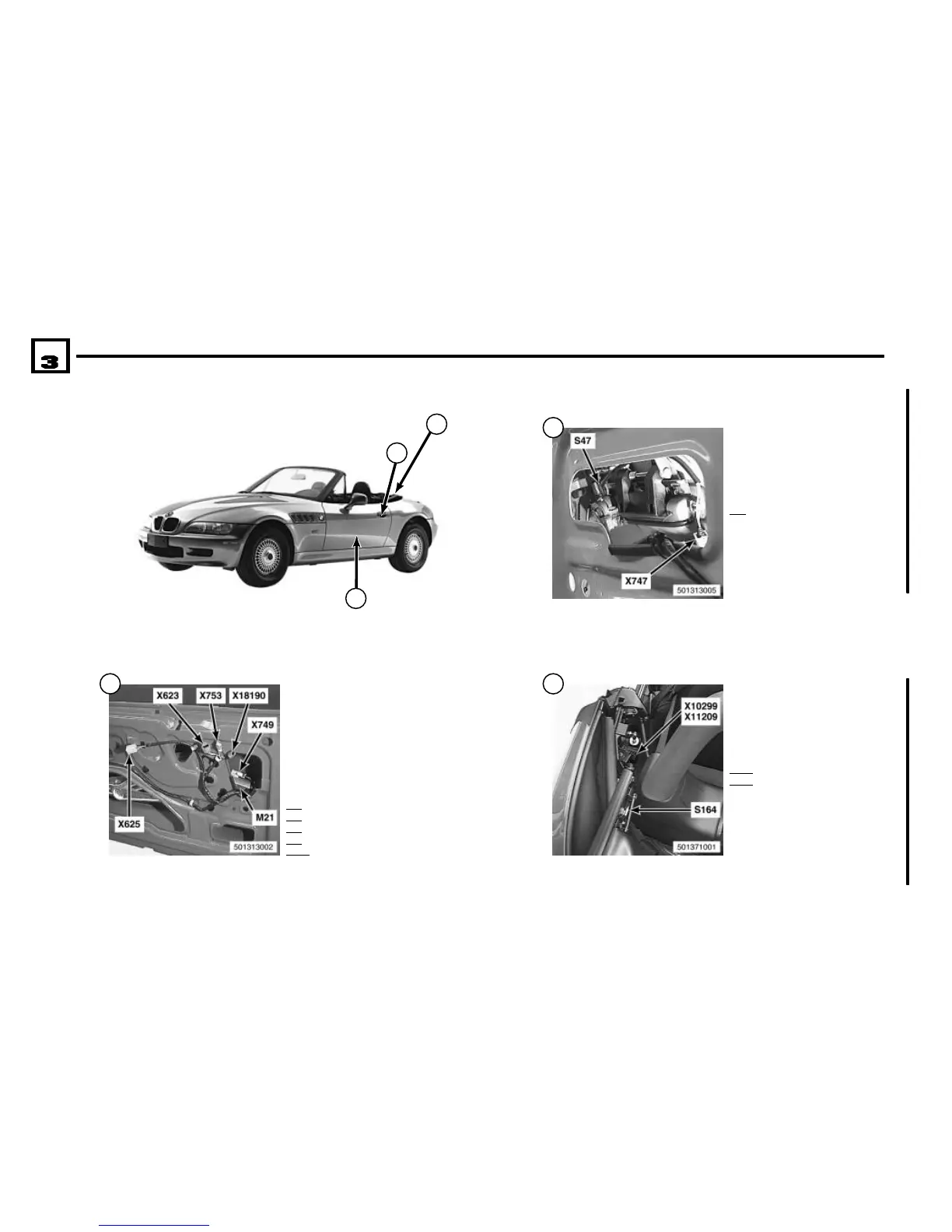 3

S47

X747

501313005

X623 X753 X18190

X749

X625

M21

501313002

X10299
X11209

S164

501371001