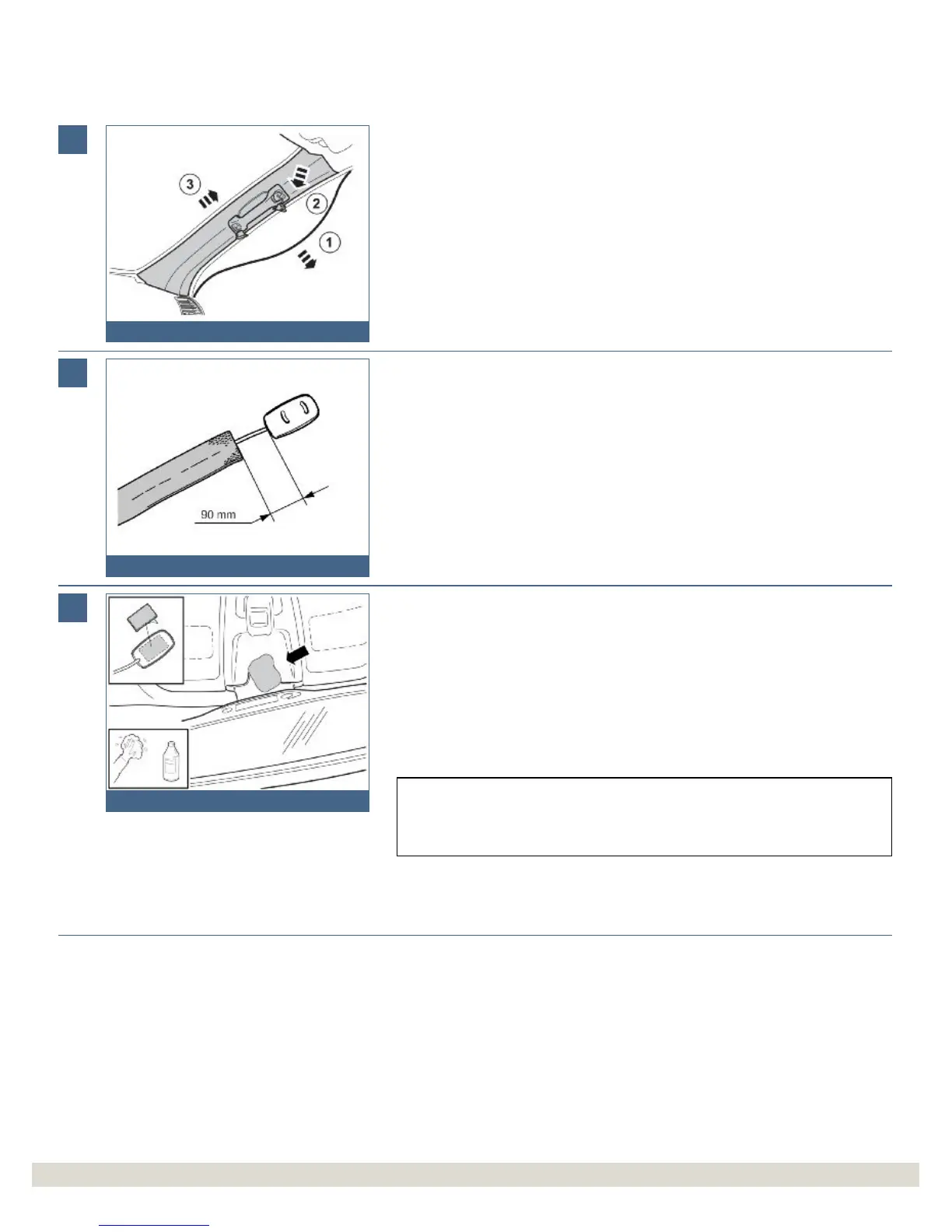 3

2

1

90 mm