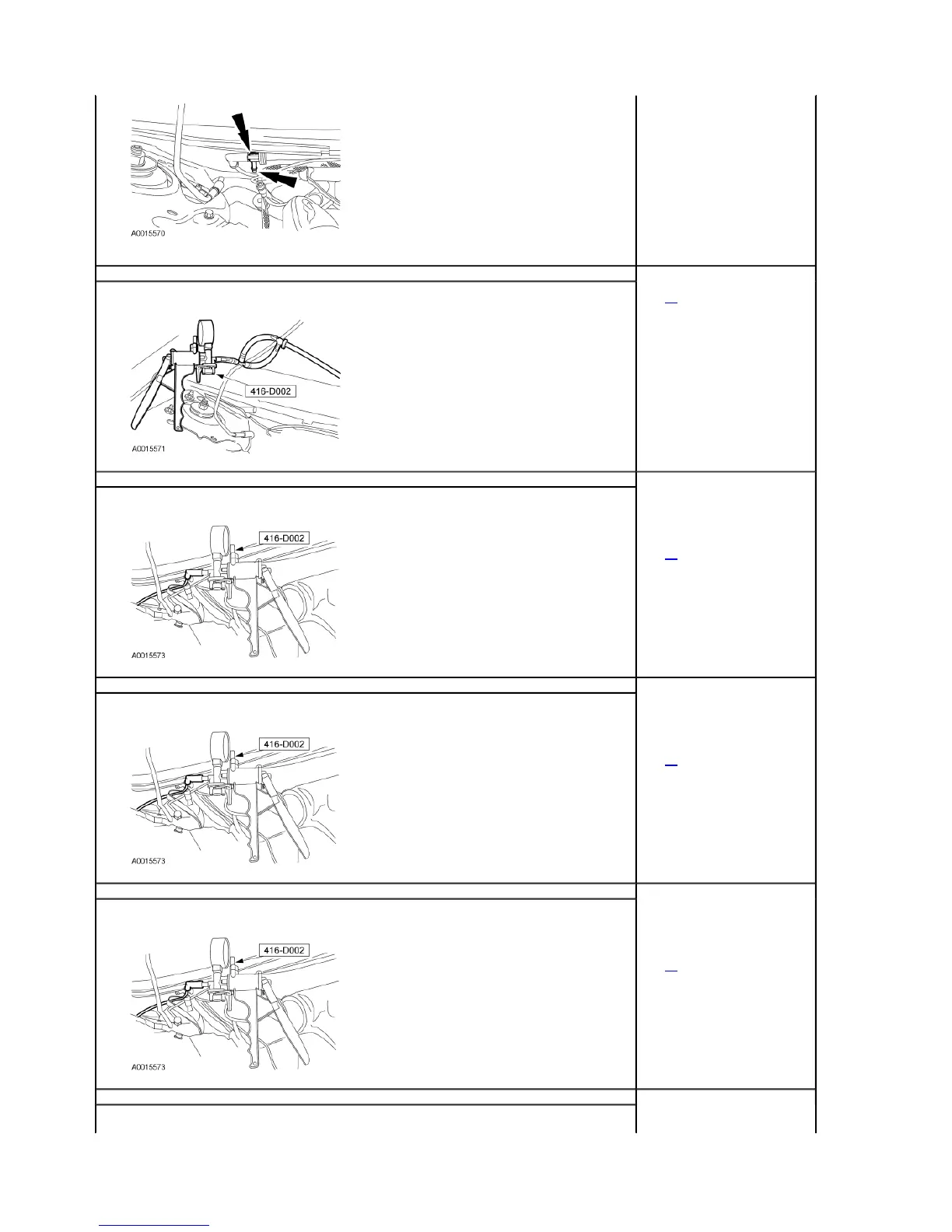 A0015570

416-D002

A0015571

416-D002

A0015573

416-D002

A0015573

416-D002

A0015573