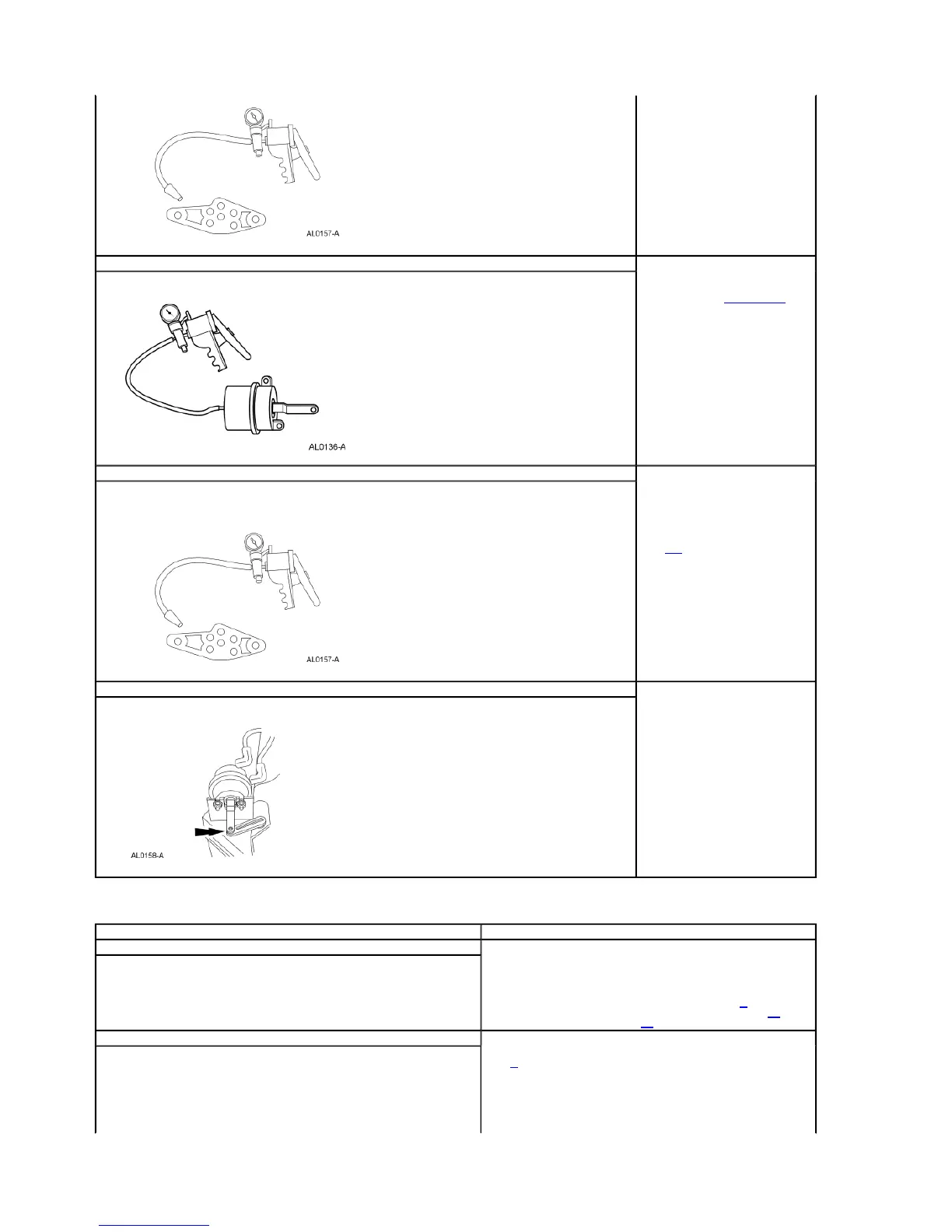 AL0157-A

AL0136-A

AL0157-A

AL0158-A