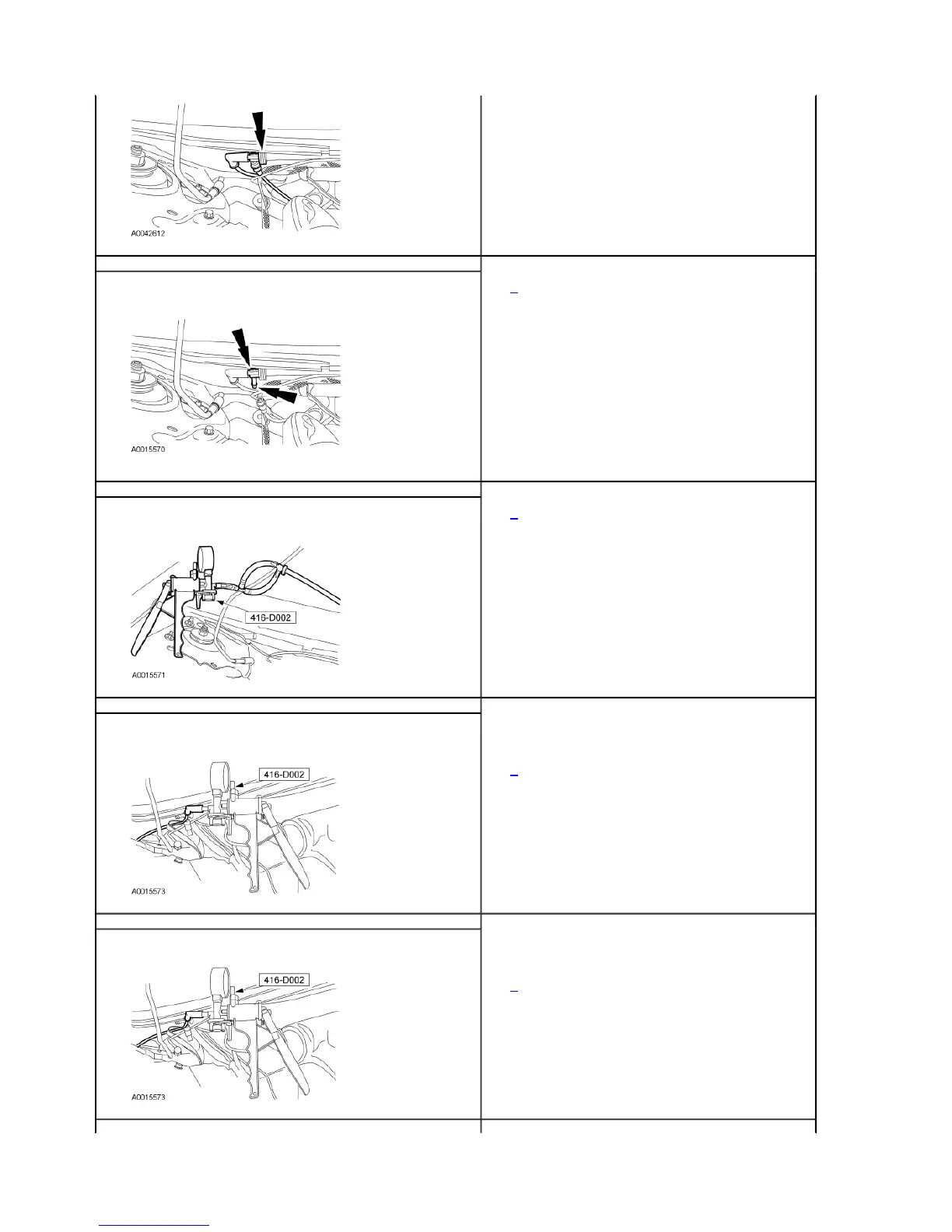 A0042612

A0015570

416-D002

A0015571

416-D002

A0015573

416-D002

A0015573