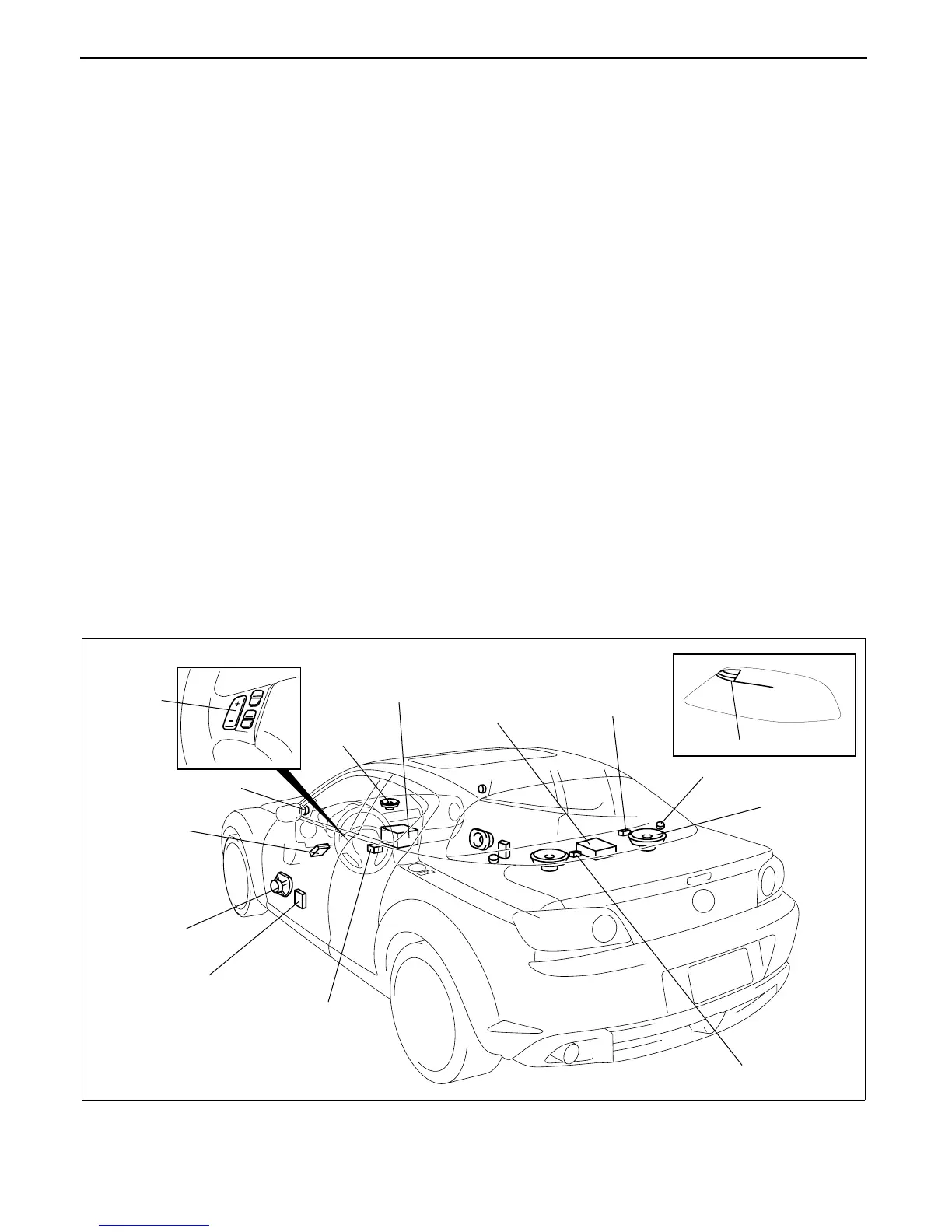 +
-