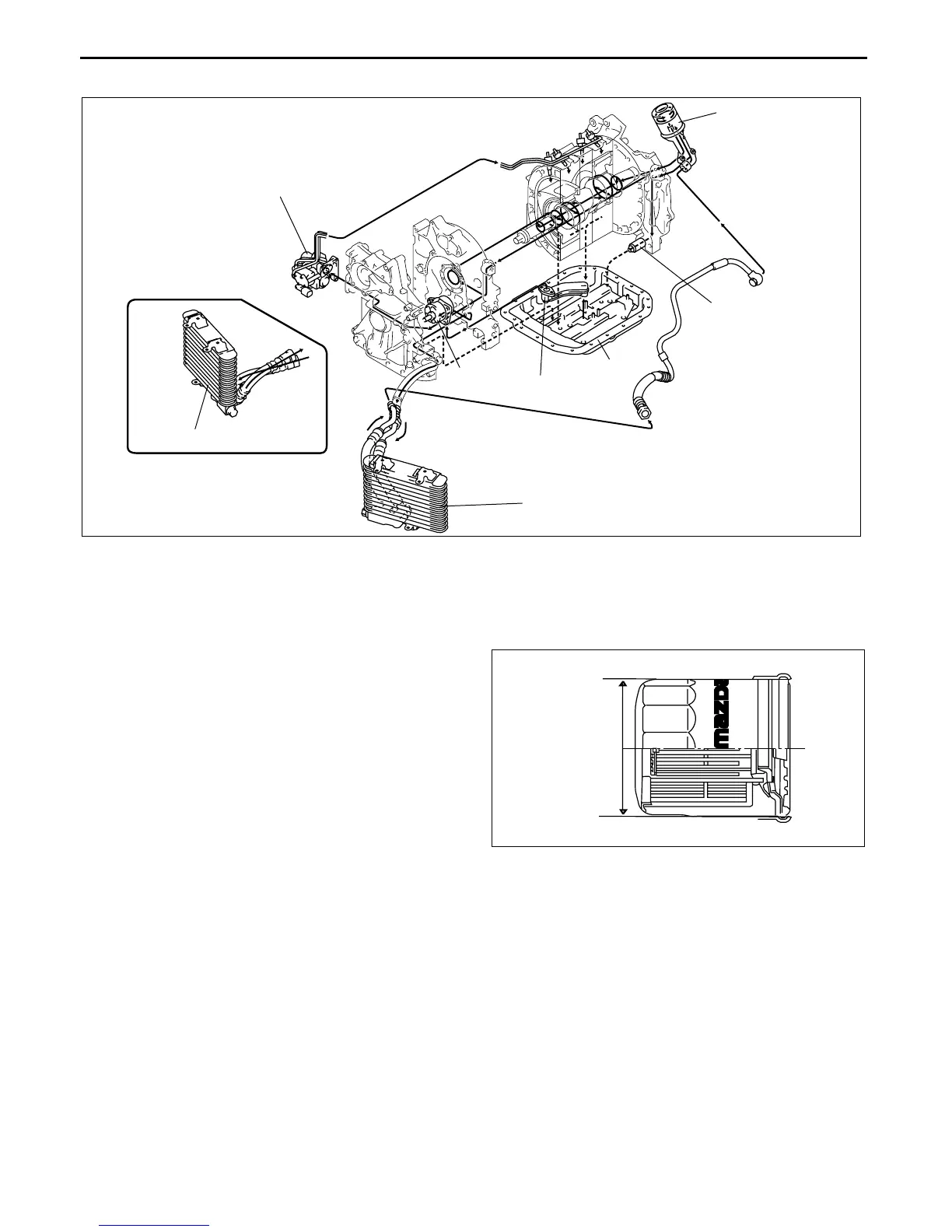 mazda