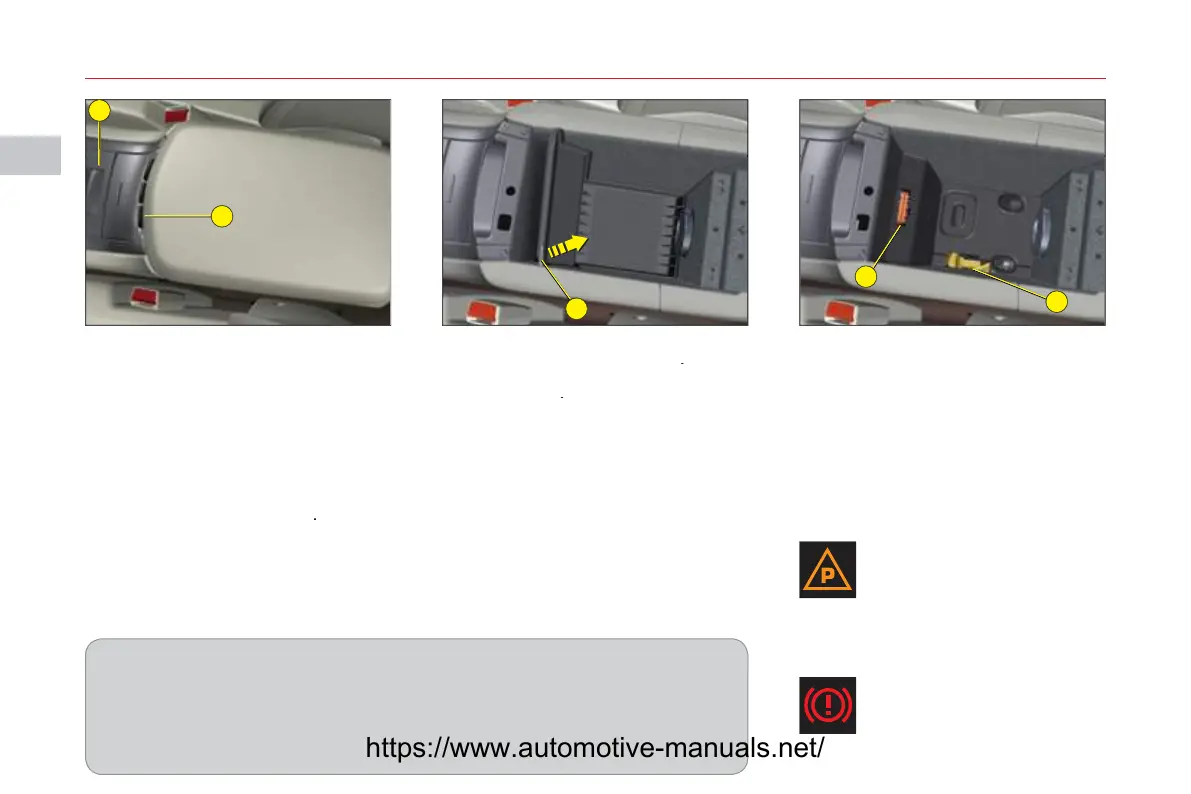 P

https://www.automotive-manuals.net/